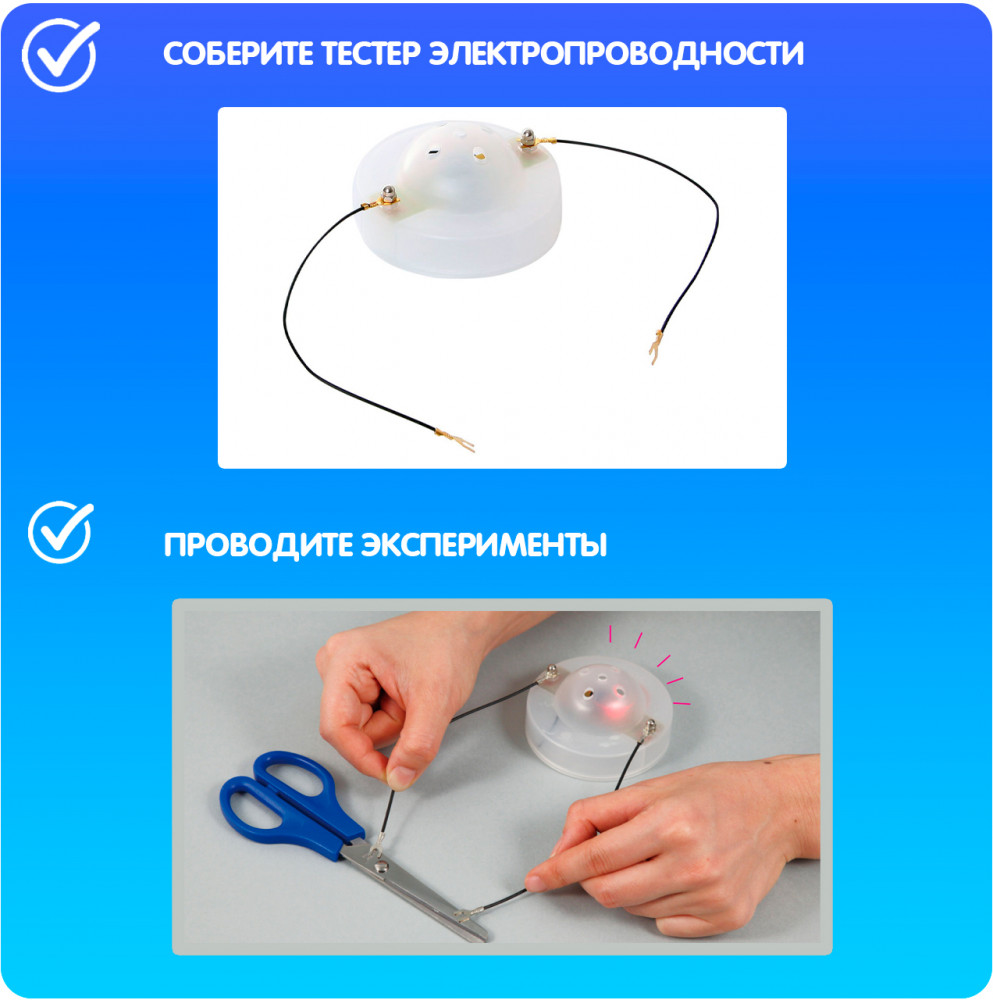 СОБЕРИТЕ ТЕСТЕР ЭЛЕКТРОПРОВОДНОСТИ

ПРОВОДИТЕ ЭКСПЕРИМЕНТЫ