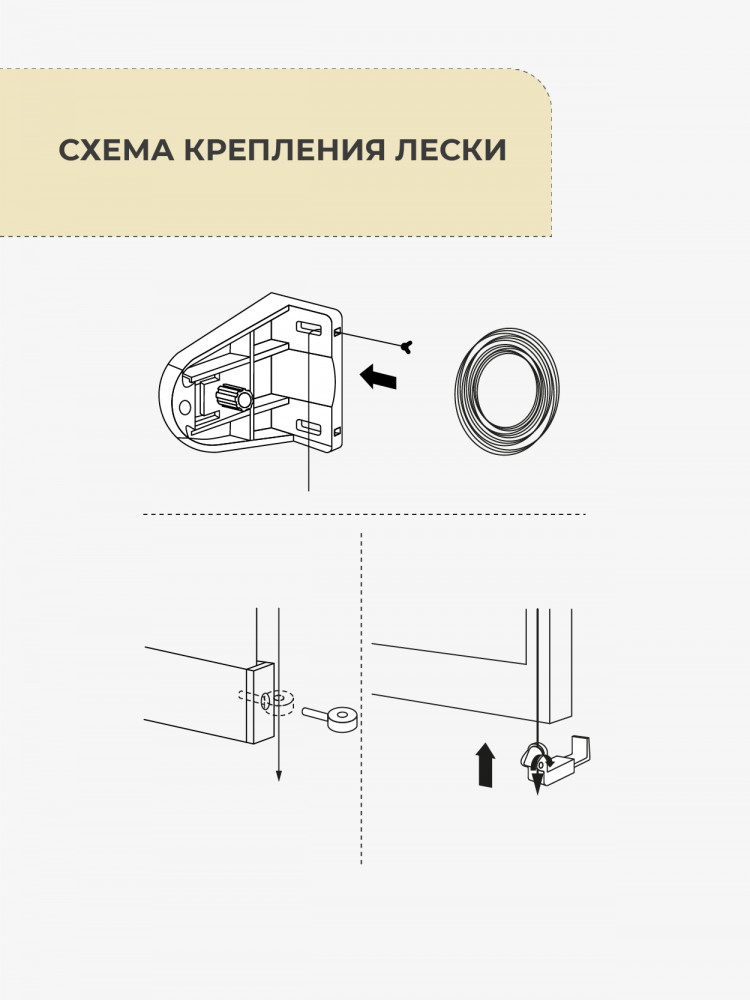 СХЕМА КРЕПЛЕНИЯ ЛЕСКИ