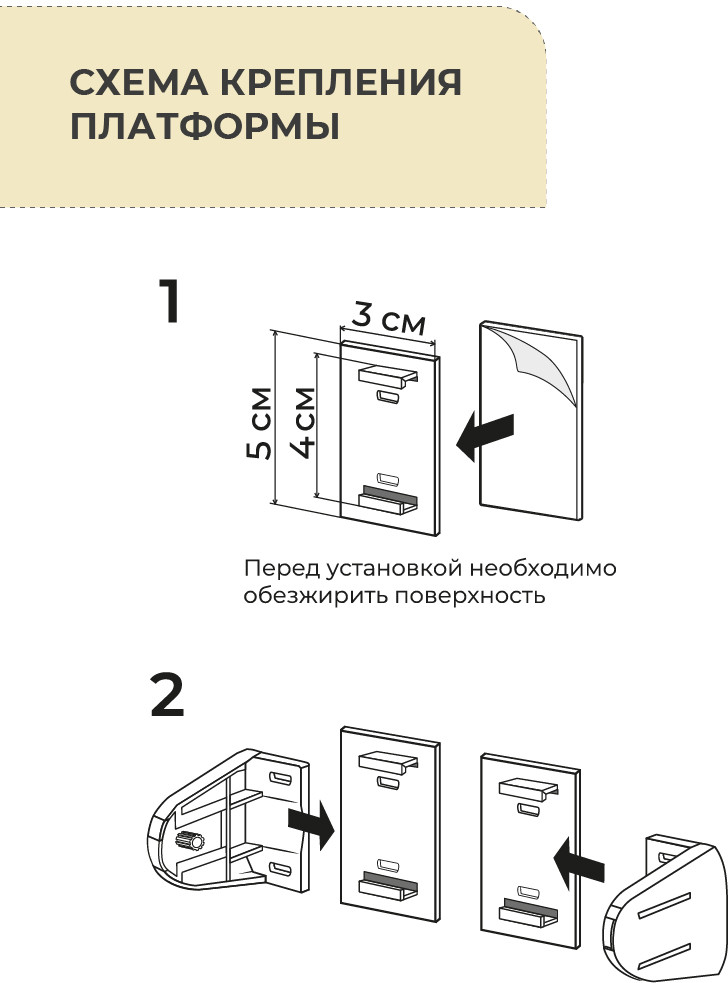 СХЕМА КРЕПЛЕНИЯ ПЛАТФОРМЫ

1

3 см

5 см

4 см

Перед установкой необходимо обезжирить поверхность

2