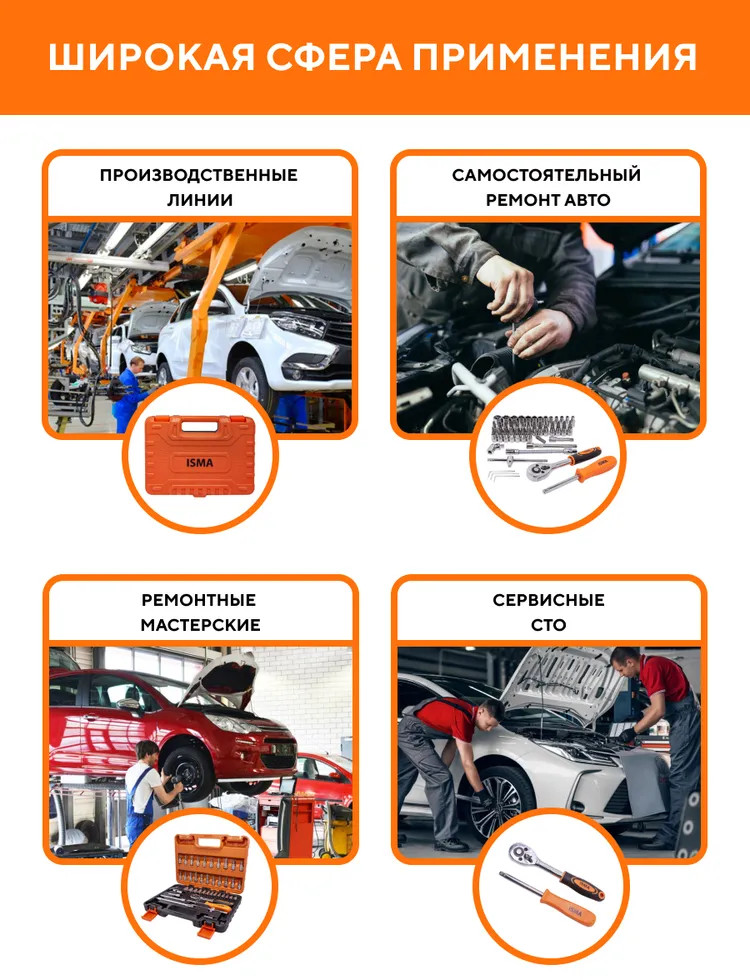 ШИРОКАЯ СФЕРА ПРИМЕНЕНИЯ

ПРОИЗВОДСТВЕННЫЕ ЛИНИИ

ISMA

САМОСТОЯТЕЛЬНЫЙ РЕМОНТ АВТО

РЕМОНТНЫЕ МАСТЕРСКИЕ

СЕРВИСНЫЕ СТО

ISMA