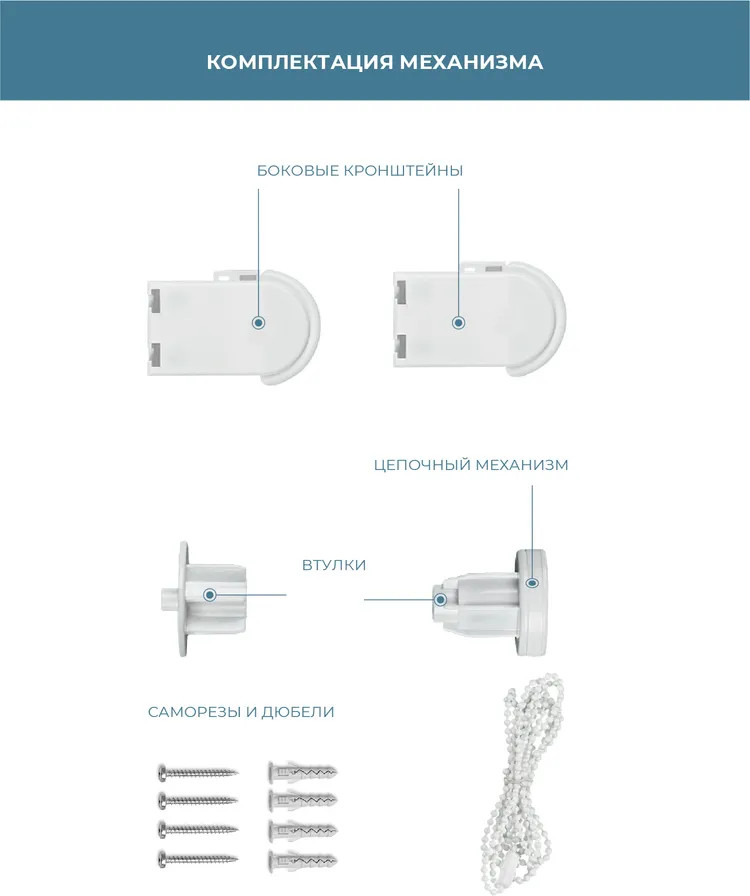 КОМПЛЕКТАЦИЯ МЕХАНИЗМА

БОКОВЫЕ КРОНШТЕЙНЫ

ЦЕПОЧНЫЙ МЕХАНИЗМ

ВТУЛКИ

САМОРЕЗЫ И ДЮБЕЛИ