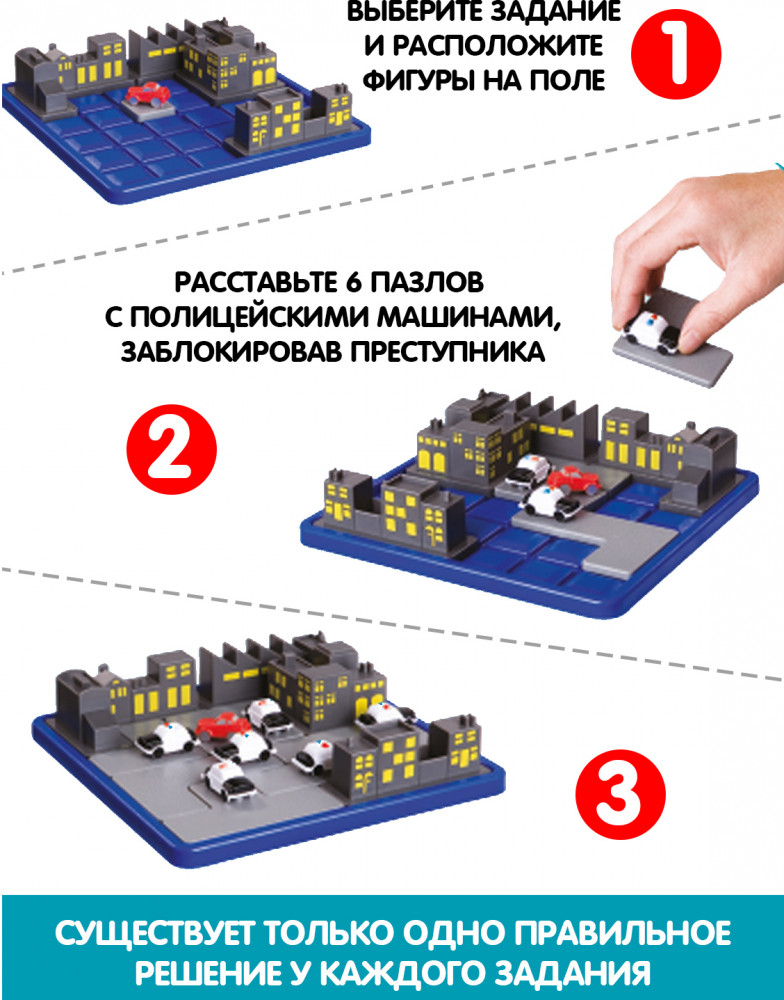 ВЫБЕРИТЕ ЗАДАНИЕ И РАСПОЛОЖИТЕ ФИГУРЫ НА ПОЛЕ

1

РАССТАВЬТЕ 6 ПАЗЛОВ С ПОЛИЦЕЙСКИМИ МАШИНАМИ, ЗАБЛОКИРОВАВ ПРЕСТУПНИКА

2

3

СУЩЕСТВУЕТ ТОЛЬКО ОДНО ПРАВИЛЬНОЕ РЕШЕНИЕ У КАЖДОГО ЗАДАНИЯ