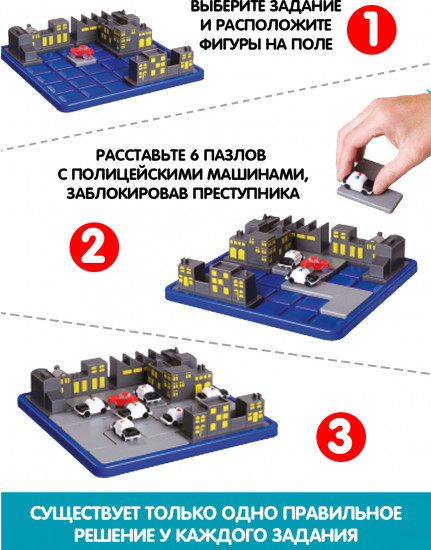 ВЫБЕРИТЕ ЗАДАНИЕ И РАСПОЛОЖИТЕ ФИГУРЫ НА ПОЛЕ

1

РАССТАВЬТЕ 6 ПАЗЛОВ С ПОЛИЦЕЙСКИМИ МАШИНАМИ, ЗАБЛОКИРОВАВ ПРЕСТУПНИКА

2

3

СУЩЕСТВУЕТ ТОЛЬКО ОДНО ПРАВИЛЬНОЕ РЕШЕНИЕ У КАЖДОГО ЗАДАНИЯ