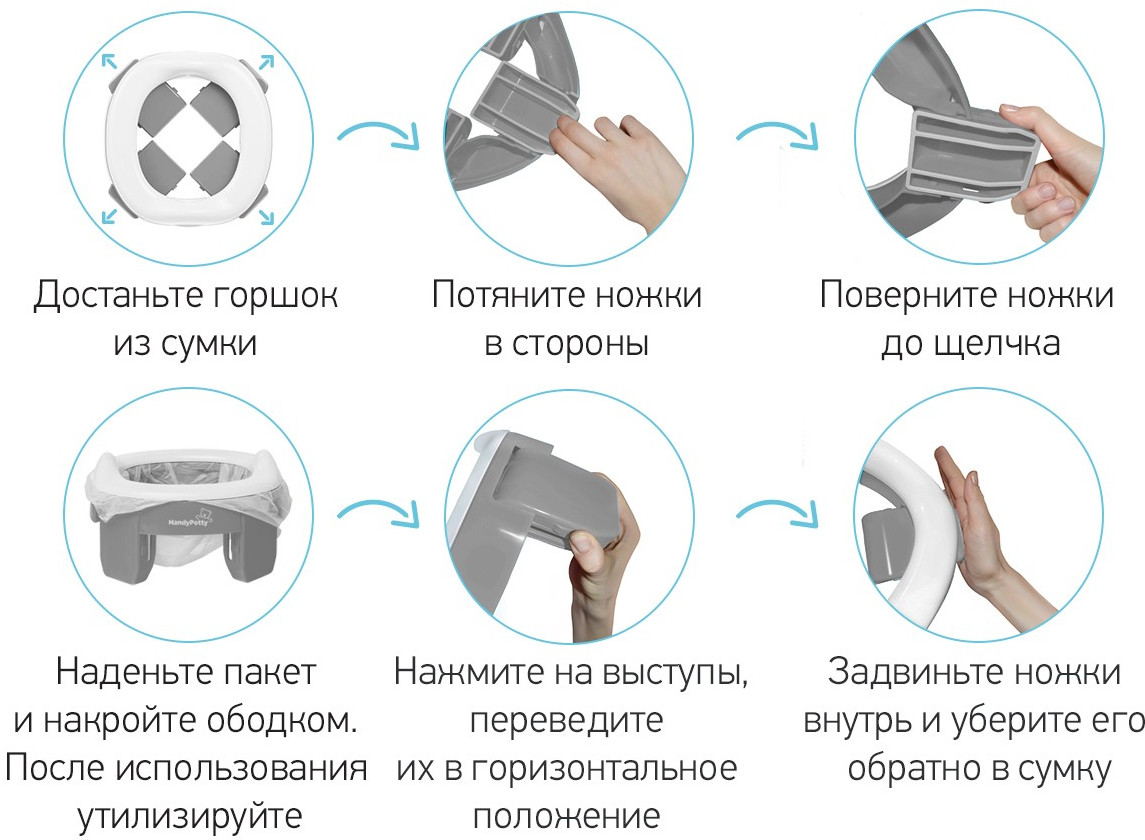 Достаньте горшок из сумки

Потяните ножки в стороны

Поверните ножки до щелчка

HandyPotty

Наденьте пакет и накройте ободком. После использования утилизируйте

Нажмите на выступы, переведите их в горизонтальное положение

Задвиньте ножки внутрь и уберите его обратно в сумку