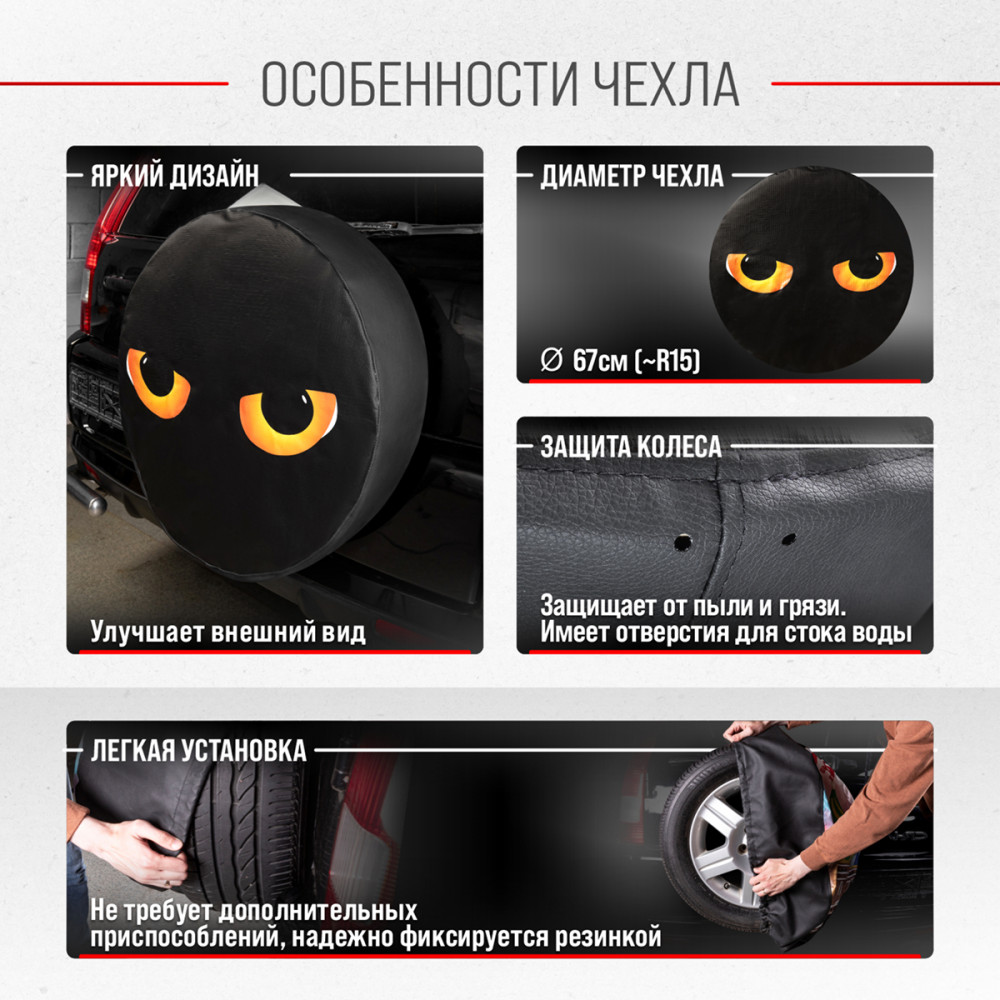 ОСОБЕННОСТИ ЧЕХЛА

ЯРКИЙ ДИЗАЙН

Улучшает внешний вид

ДИАМЕТР ЧЕХЛА

∅ 67см (~R15)

ЗАЩИТА КОЛЕСА

Защищает от пыли и грязи. Имеет отверстия для стока воды

ЛЕГКАЯ УСТАНОВКА

Не требует дополнительных приспособлений, надежно фиксируется резинкой