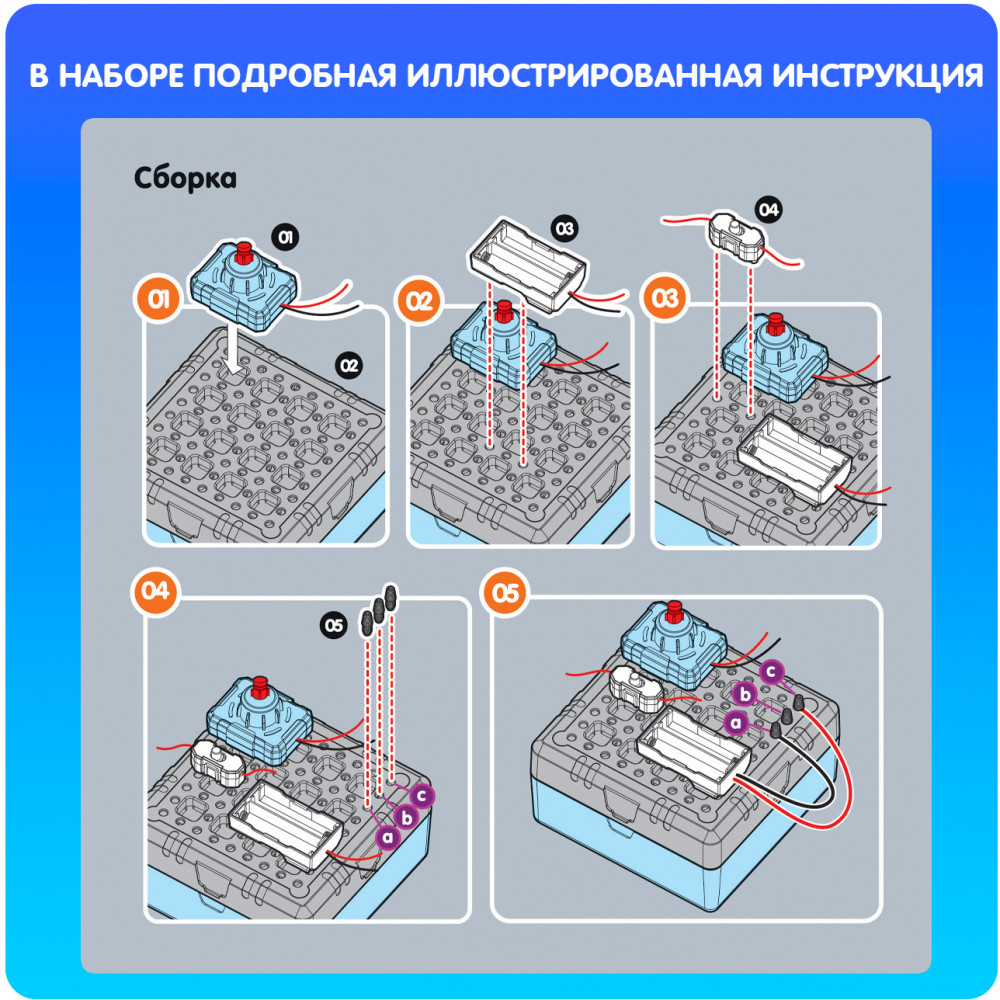 В НАБОРЕ ПОДРОБНАЯ ИЛЛЮСТРИРОВАННАЯ ИНСТРУКЦИЯ

Сборка

01
01
02

02
03

03
04

04
05
a
b
c

05
c
b
a