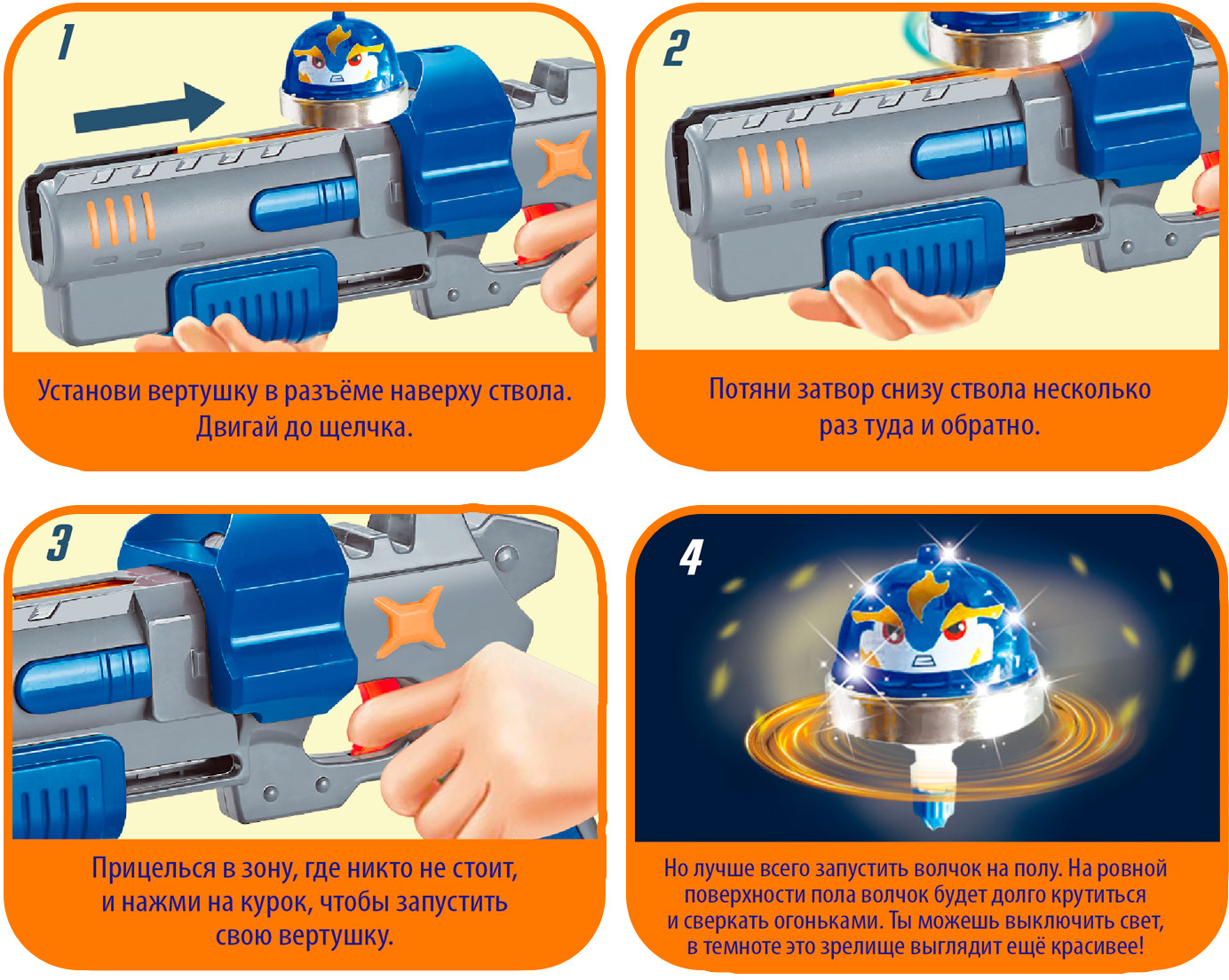 1

Установи вертушку в разъёме наверху ствола. Двигай до щелчка.

2

Потяни затвор снизу ствола несколько раз туда и обратно.

3

Прицелься в зону, где никто не стоит, и нажми на курок, чтобы запустить свою вертушку.

4

Но лучше всего запустить волчок на полу. На ровной поверхности пола волчок будет долго крутиться и сверкать огоньками. Ты можешь выключить свет, в темноте это зрелище выглядит ещё красивее!