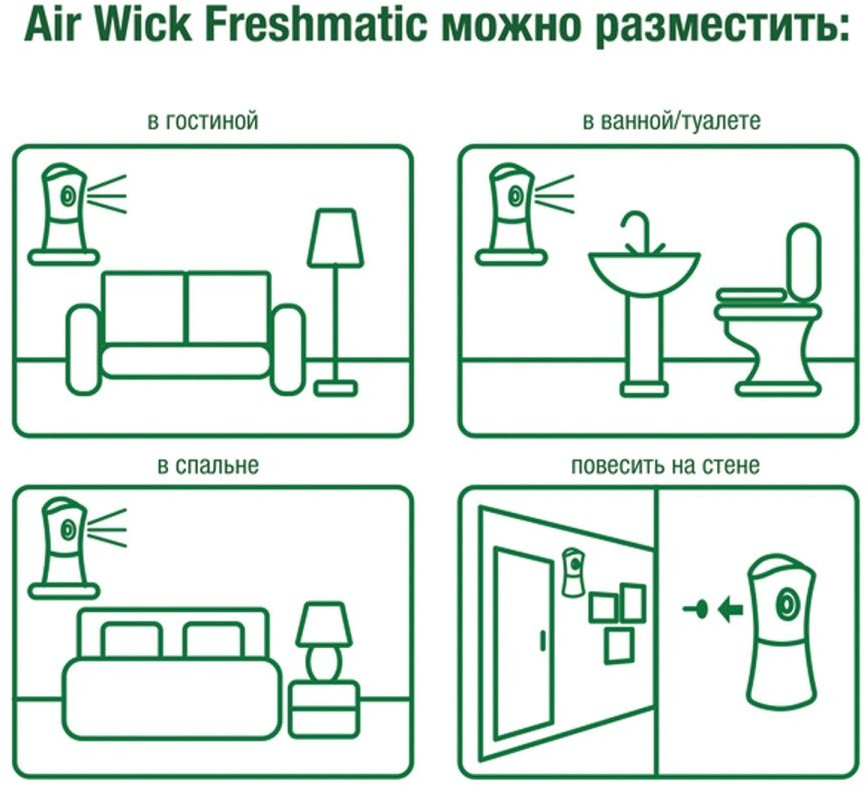 Air Wick Freshmatic можно разместить:

в гостиной

в ванной/туалете

в спальне

повесить на стене