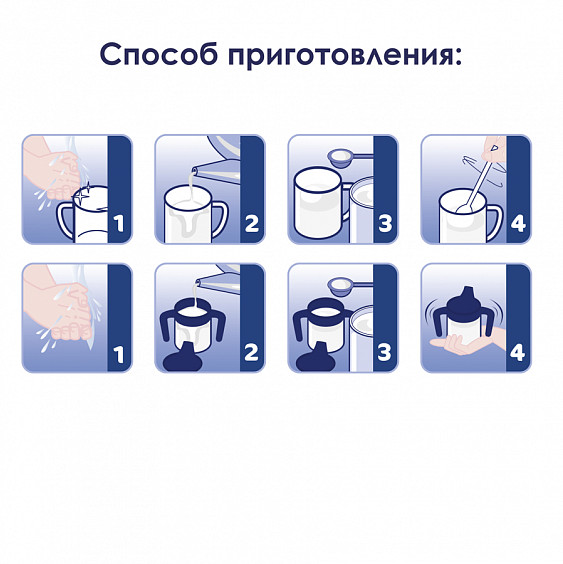 Способ приготовления:

1

2

3

4

1

2

3

4