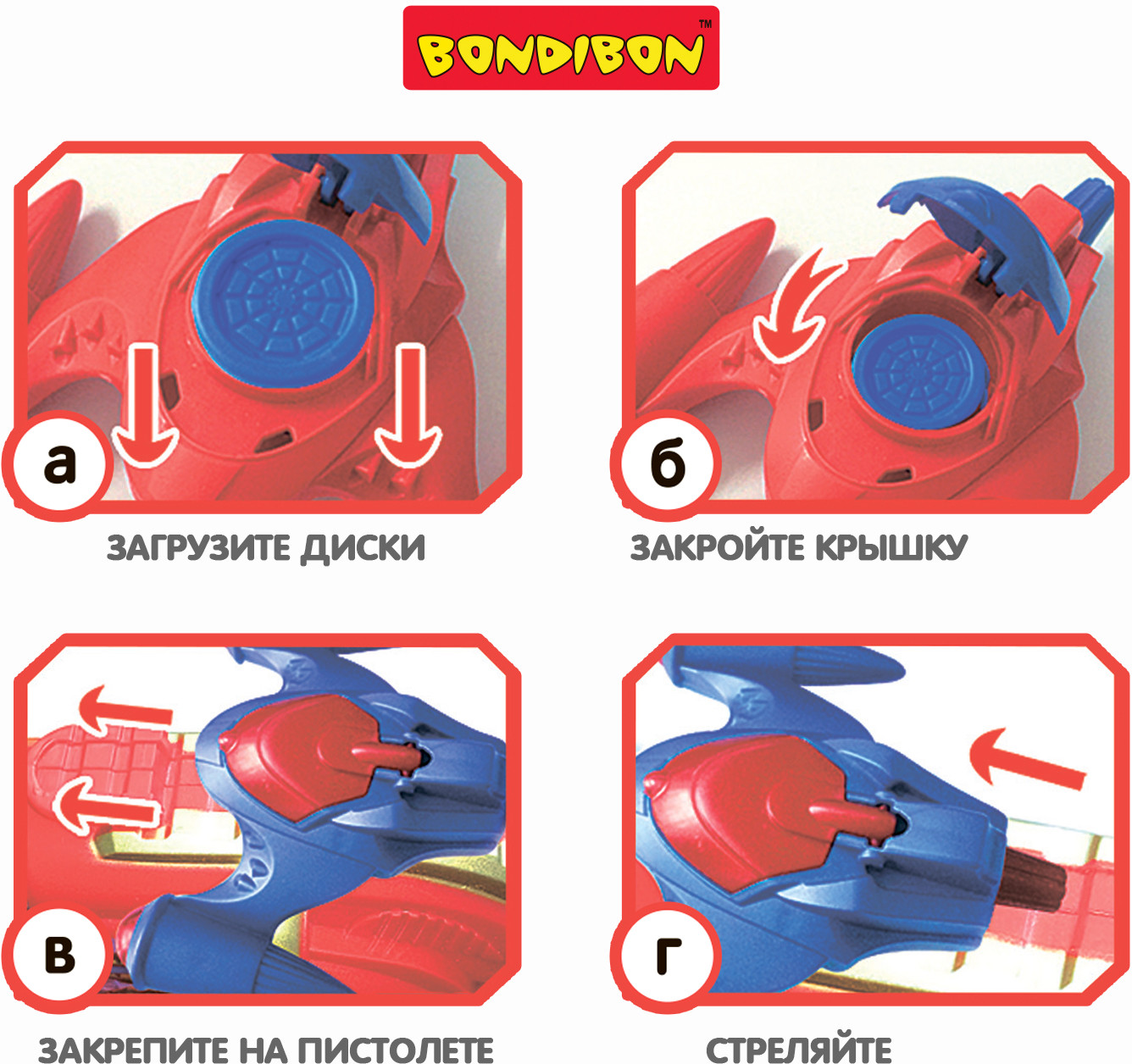 BONDIBON™

а

ЗАГРУЗИТЕ ДИСКИ

б

ЗАКРОЙТЕ КРЫШКУ

в

ЗАКРЕПИТЕ НА ПИСТОЛЕТЕ

г

СТРЕЛЯЙТЕ