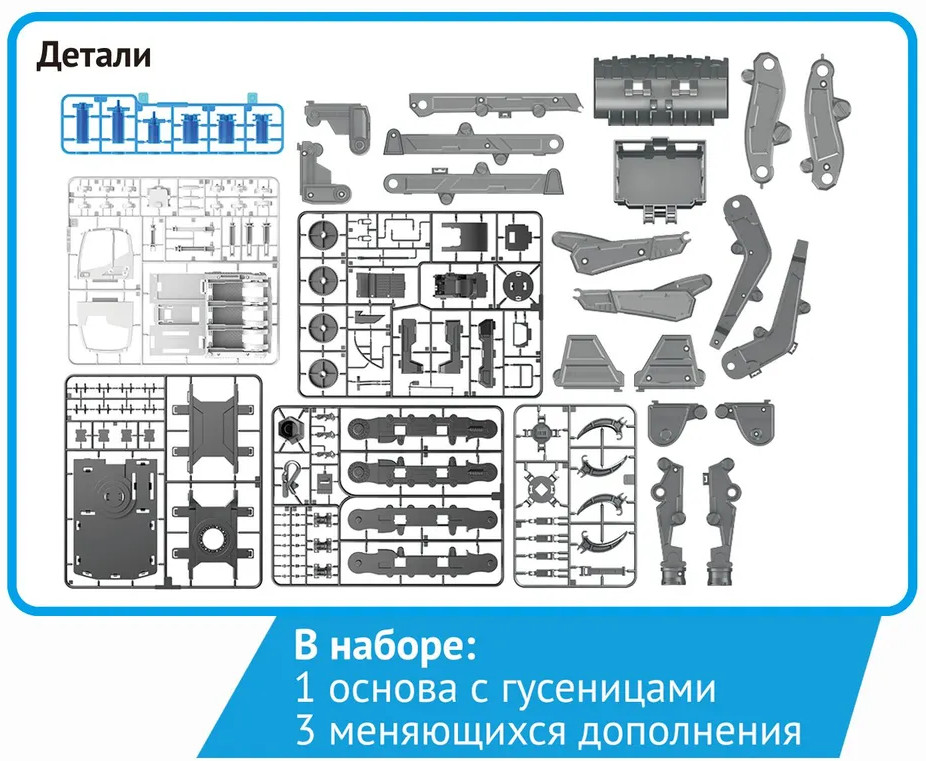 Детали

В наборе:
1 основа с гусеницами
3 меняющихся дополнения