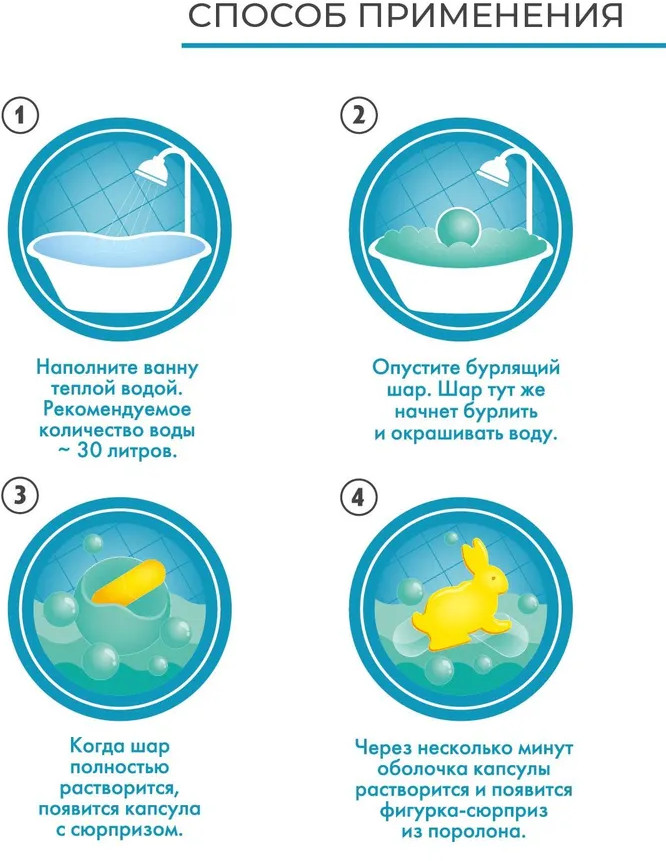 СПОСОБ ПРИМЕНЕНИЯ

1

Наполните ванну теплой водой. Рекомендуемое количество воды ~ 30 литров.

2

Опустите бурлящий шар. Шар тут же начнет бурлить и окрашивать воду.

3

Когда шар полностью растворится, появится капсула с сюрпризом.

4

Через несколько минут оболочка капсулы растворится и появится фигурка-сюрприз из поролона.