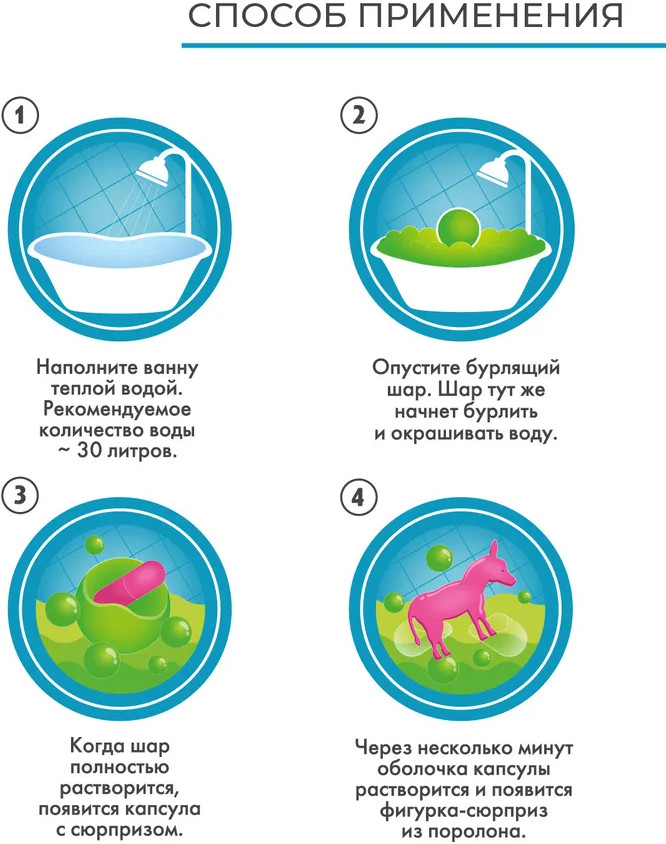 СПОСОБ ПРИМЕНЕНИЯ

1

Наполните ванну теплой водой. Рекомендуемое количество воды ~ 30 литров.

2

Опустите бурлящий шар. Шар тут же начнет бурлить и окрашивать воду.

3

Когда шар полностью растворится, появится капсула с сюрпризом.

4

Через несколько минут оболочка капсулы растворится и появится фигурка-сюрприз из поролона.