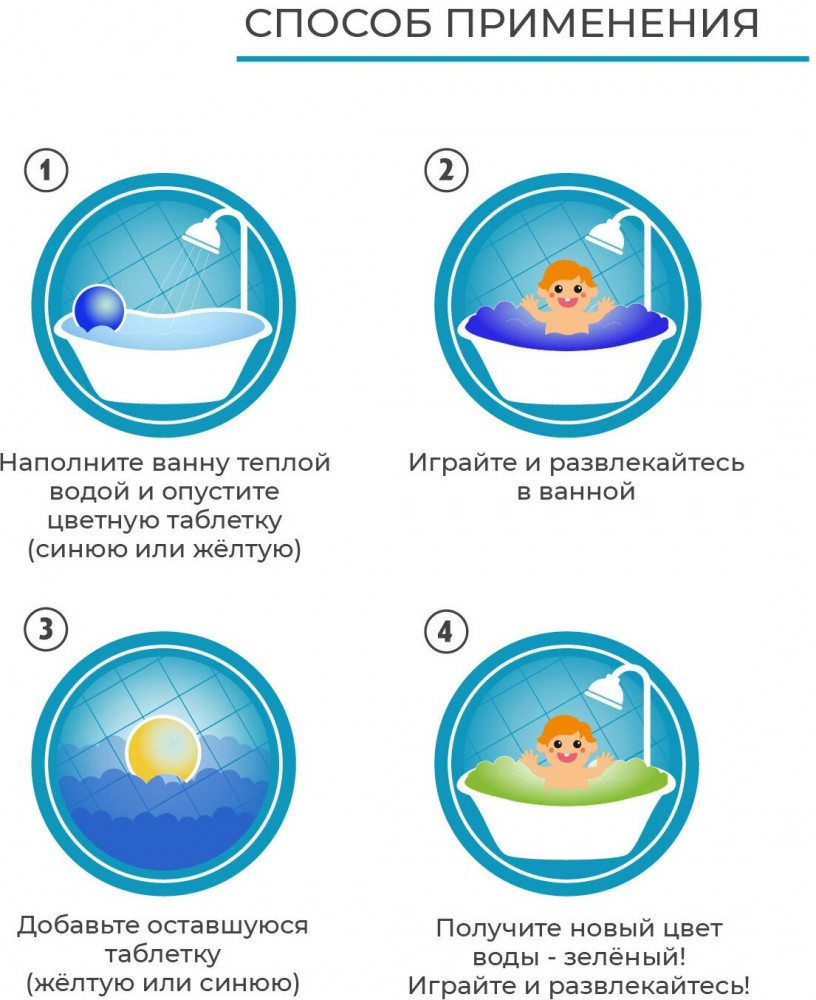 СПОСОБ ПРИМЕНЕНИЯ

1

Наполните ванну теплой водой и опустите цветную таблетку (синюю или жёлтую)

2

Играйте и развлекайтесь в ванной

3

Добавьте оставшуюся таблетку (жёлтую или синюю)

4

Получите новый цвет воды - зелёный! Играйте и развлекайтесь!