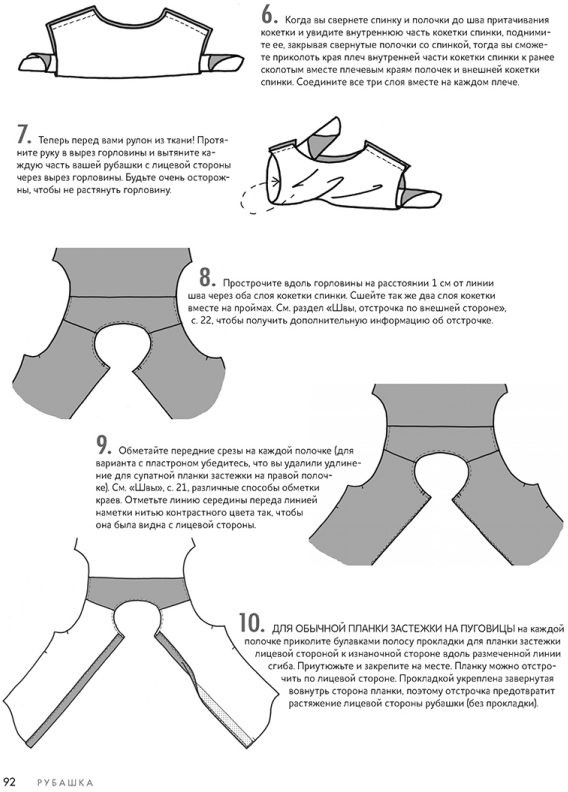 6. Когда вы свернете спинку и полочки до шва притачивания кокетки и увидите внутреннюю часть кокетки спинки, поднимите ее, закрывая свернутые полочки со спинкой, тогда вы сможете приколоть края плеч внутренней части кокетки спинки к ранее сколотым вместе плечевым краям полочек и внешней кокетки спинки. Соедините все три слоя вместе на каждом плече.

7. Теперь перед вами рулон из ткани! Протяните руку в вырез горловины и вытяните каждую часть вашей рубашки с лицевой стороны через вырез горловины. Будьте очень осторожны, чтобы не растянуть горловину.

8. Прострочите вдоль горловины на расстоянии 1 см от линии шва через оба слоя кокетки спинки. Сшейте так же два слоя кокетки вместе на проймах. См. раздел «Швы, отстрочка по внешней стороне», с. 22, чтобы получить дополнительную информацию об отстрочке.

9. Обметайте передние срезы на каждой полочке (для варианта с пластроном убедитесь, что вы удалили удлинение для супатной планки застежки на правой полочке). См. «Швы», с. 21, различные способы обметки краев. Отметьте линию середины переда линией наметки нитью контрастного цвета так, чтобы она была видна с лицевой стороны.

10. ДЛЯ ОБЫЧНОЙ ПЛАНКИ ЗАСТЕЖКИ НА ПУГОВИЦЫ на каждой полочке приколите булавками полосу прокладки для планки застежки лицевой стороной к изнаночной стороне вдоль размеченной линии сгиба. Приутюжьте и закрепите на месте. Планку можно отстрочить по лицевой стороне. Прокладкой укреплена завернутая вовнутрь сторона планки, поэтому отстрочка предотвратит растяжение лицевой стороны рубашки (без прокладки).

92 РУБАШКА