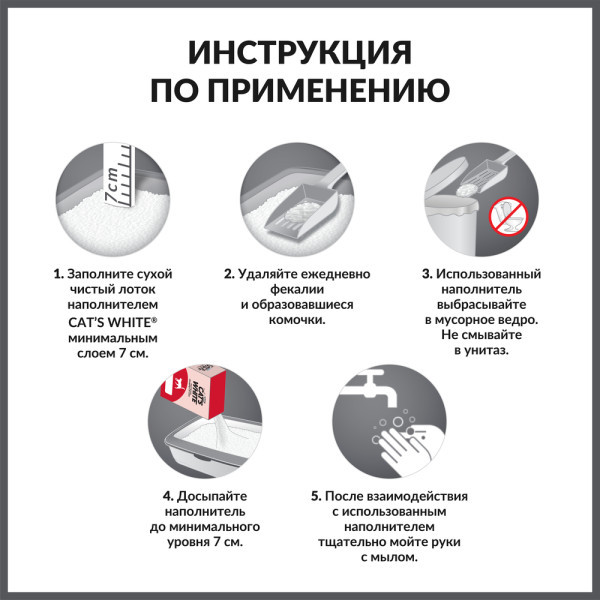 ИНСТРУКЦИЯ ПО ПРИМЕНЕНИЮ

7cm

1. Заполните сухой чистый лоток наполнителем CAT'S WHITE® минимальным слоем 7 см.

2. Удаляйте ежедневно фекалии и образовавшиеся комочки.

3. Использованный наполнитель выбрасывайте в мусорное ведро. Не смывайте в унитаз.

CAT'S WHITE

4. Досыпайте наполнитель до минимального уровня 7 см.

5. После взаимодействия с использованным наполнителем тщательно мойте руки с мылом.