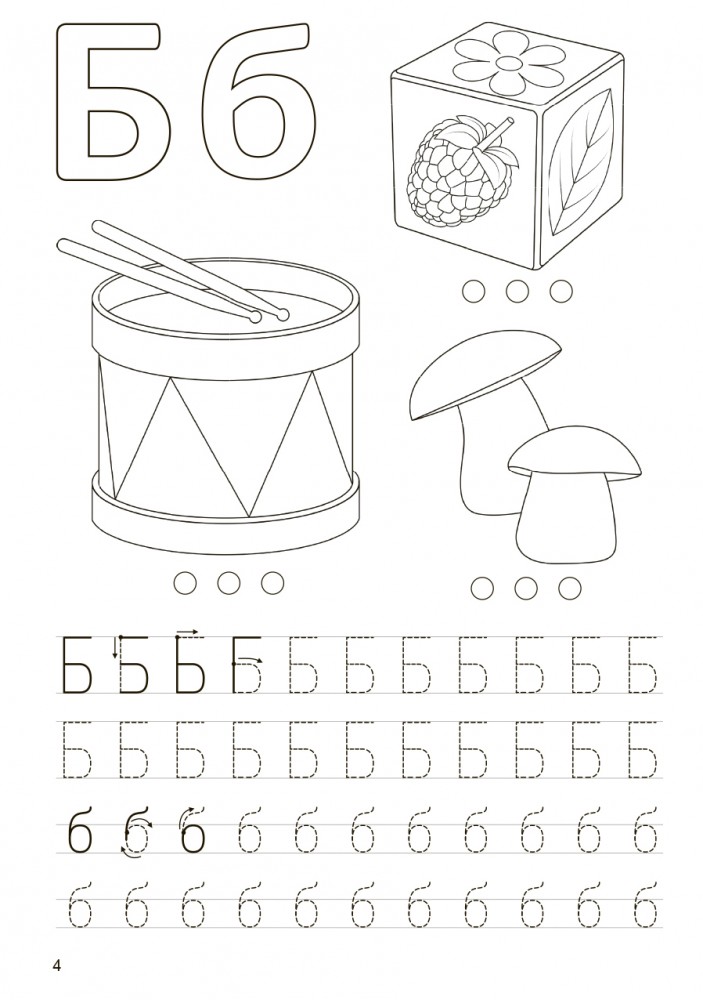 Б б

Б Б Б Б Б Б Б Б Б Б Б
Б Б Б Б Б Б Б Б Б Б Б
б б б б б б б б б б б
б б б б б б б б б б б

4