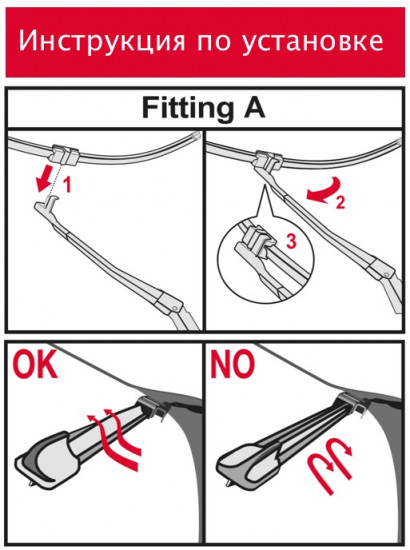 Инструкция по установке

Fitting A

1

2

3

OK

NO