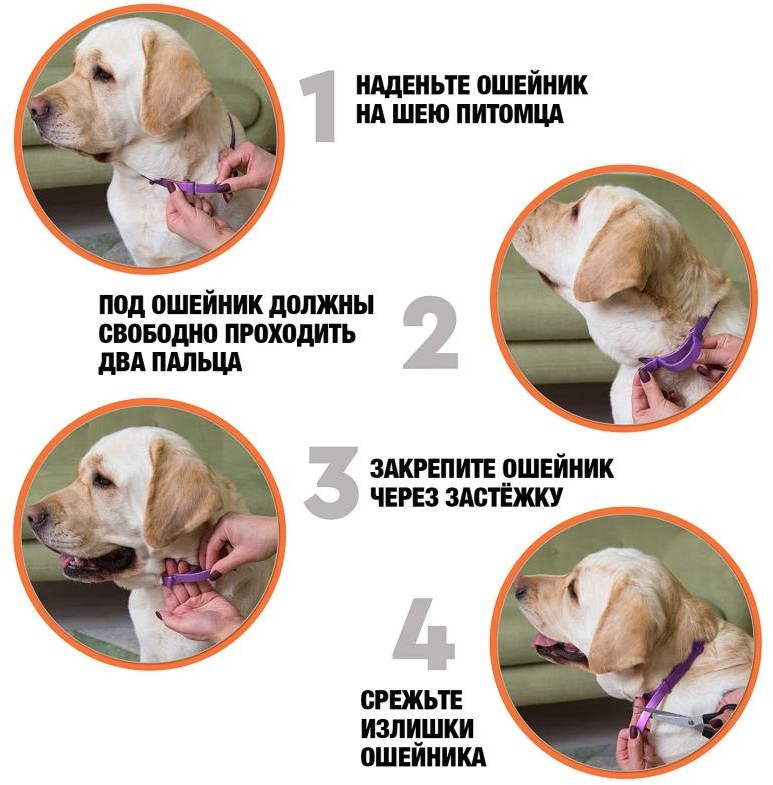 1 НАДЕНЬТЕ ОШЕЙНИК НА ШЕЮ ПИТОМЦА

ПОД ОШЕЙНИК ДОЛЖНЫ СВОБОДНО ПРОХОДИТЬ ДВА ПАЛЬЦА 2

3 ЗАКРЕПИТЕ ОШЕЙНИК ЧЕРЕЗ ЗАСТЁЖКУ

4

СРЕЖЬТЕ ИЗЛИШКИ ОШЕЙНИКА