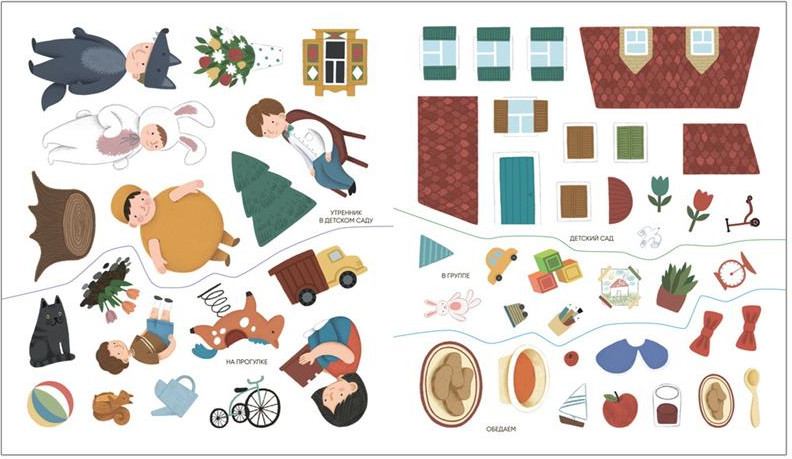 УТРЕННИК
В ДЕТСКОМ САДУ

НА ПРОГУЛКЕ

ДЕТСКИЙ САД

В ГРУППЕ

ОБЕДАЕМ