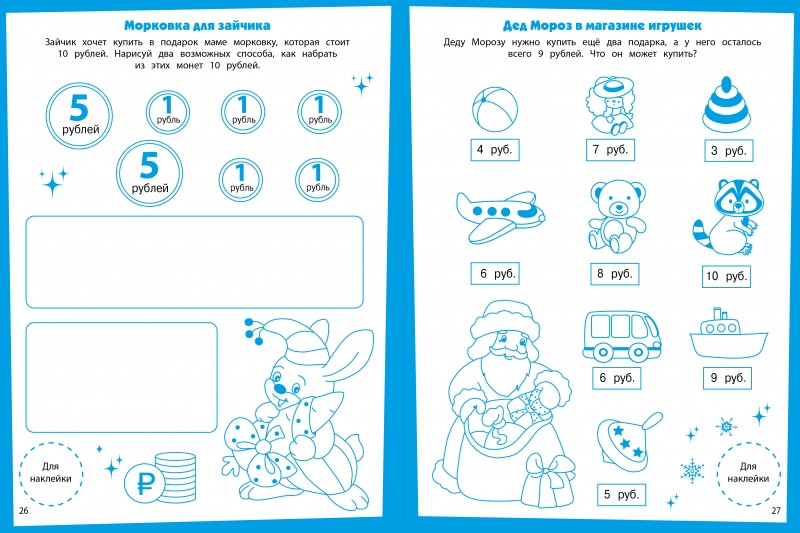 Морковка для зайчика

Зайчик хочет купить в подарок маме морковку, которая стоит 10 рублей. Нарисуй два возможных способа, как набрать из этих монет 10 рублей.

5 рублей
1 рубль
1 рубль
1 рубль
5 рублей
1 рубль
1 рубль

Для наклейки

₽

26

Дед Мороз в магазине игрушек

Деду Морозу нужно купить ещё два подарка, а у него осталось всего 9 рублей. Что он может купить?

4 руб.
7 руб.
3 руб.
6 руб.
8 руб.
10 руб.
6 руб.
9 руб.
5 руб.

Для наклейки

27