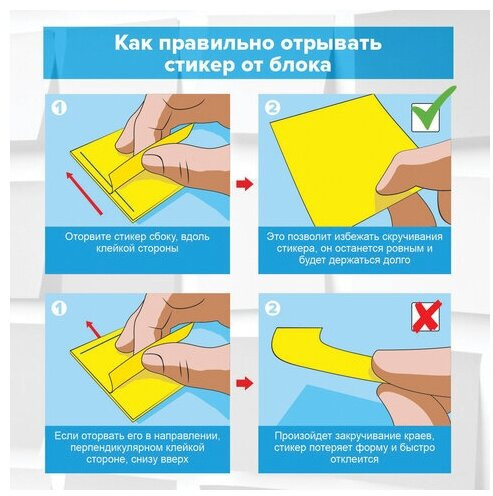 Как правильно отрывать стикер от блока

1

Оторвите стикер сбоку, вдоль клейкой стороны

2

Это позволит избежать скручивания стикера, он останется ровным и будет держаться долго

1

Если оторвать его в направлении, перпендикулярном клейкой стороне, снизу вверх

2

Произойдет закручивание краев, стикер потеряет форму и быстро отклеится