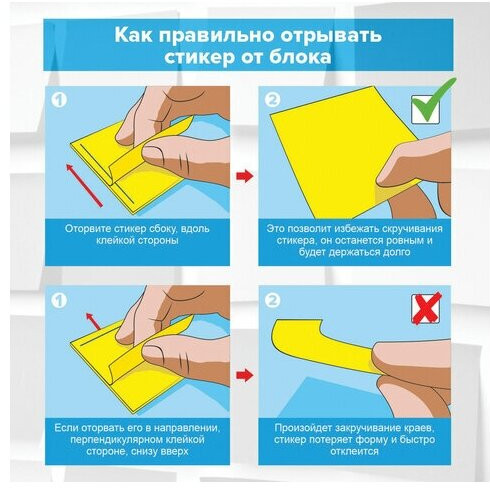 Как правильно отрывать стикер от блока

1

Оторвите стикер сбоку, вдоль клейкой стороны

2

Это позволит избежать скручивания стикера, он останется ровным и будет держаться долго

1

Если оторвать его в направлении, перпендикулярном клейкой стороне, снизу вверх

2

Произойдет закручивание краев, стикер потеряет форму и быстро отклеится