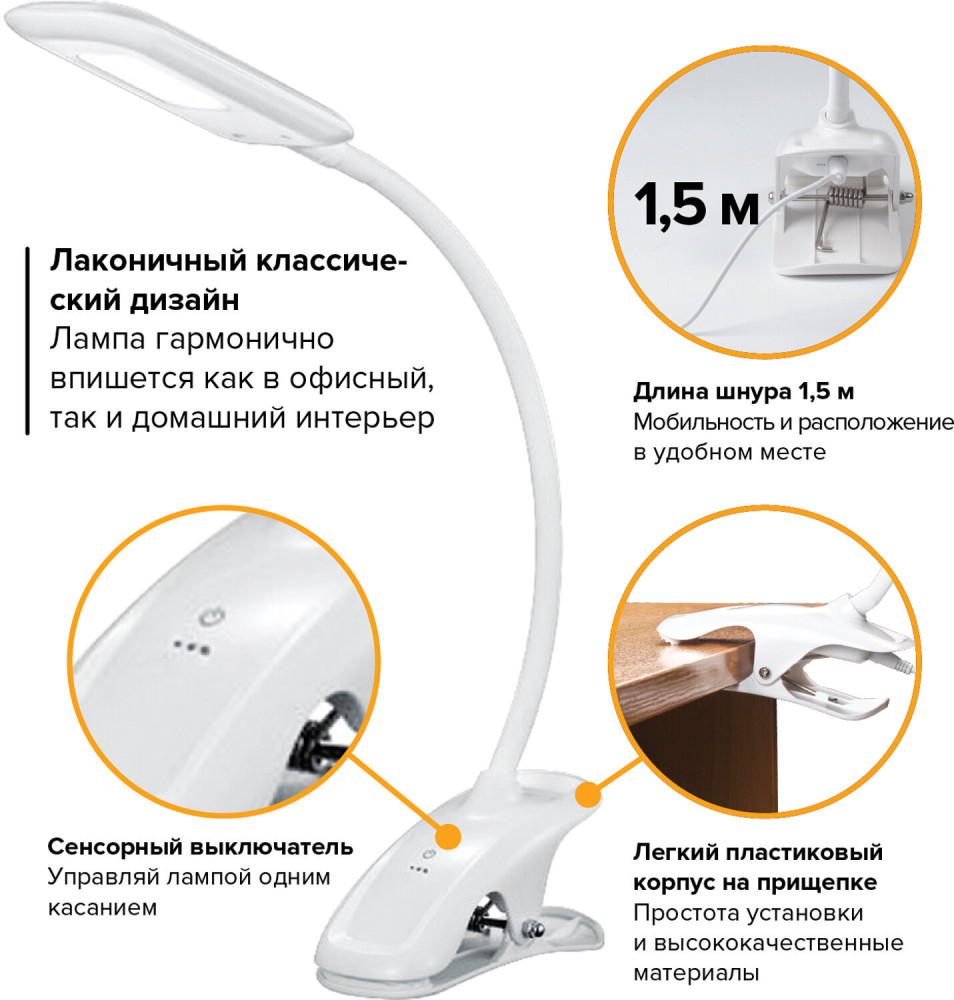 Лаконичный классический дизайн
Лампа гармонично впишется как в офисный, так и домашний интерьер

1,5 м

Длина шнура 1,5 м
Мобильность и расположение в удобном месте

Сенсорный выключатель
Управляй лампой одним касанием

Легкий пластиковый корпус на прищепке
Простота установки и высококачественные материалы