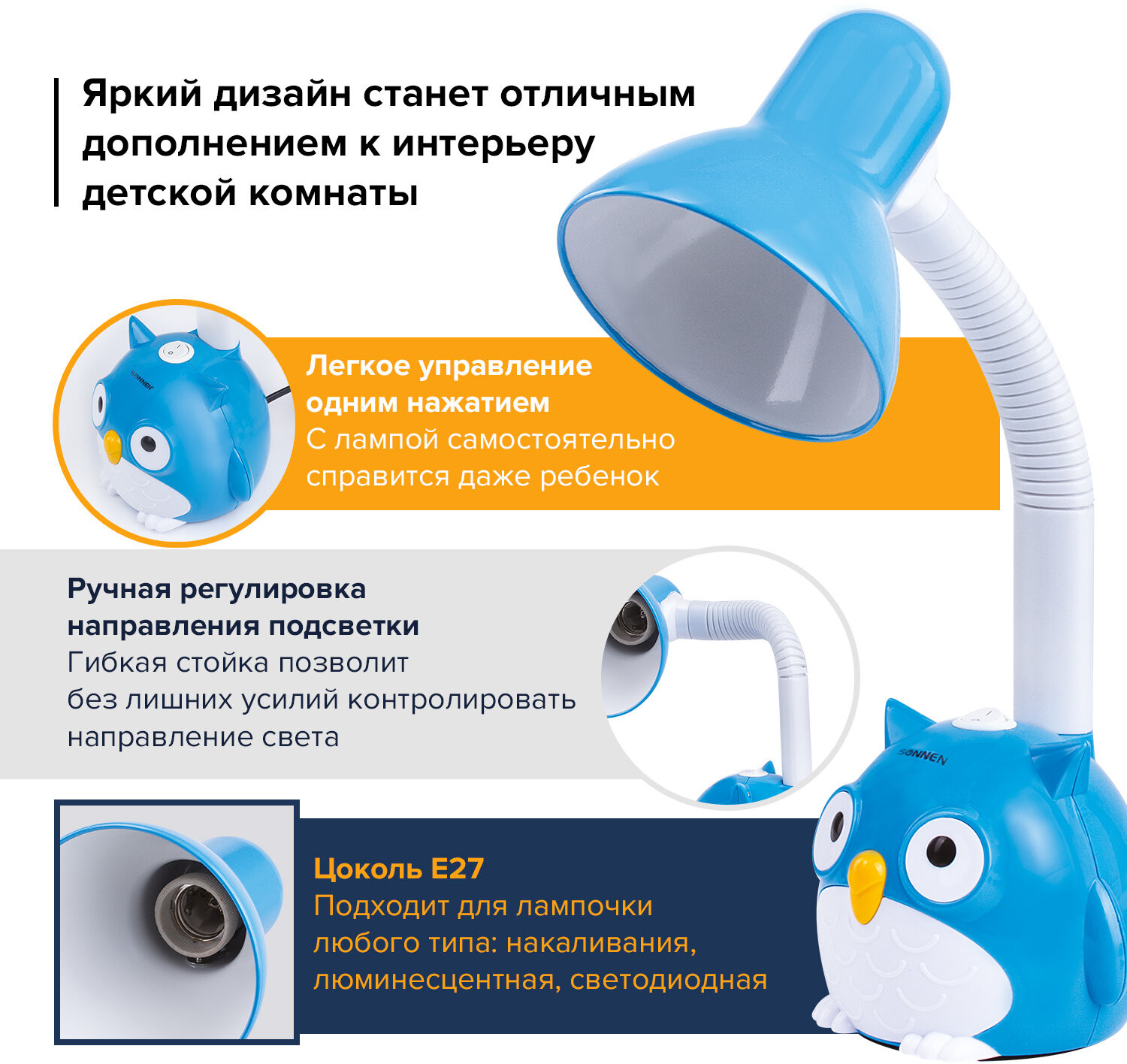 Яркий дизайн станет отличным дополнением к интерьеру детской комнаты

SONNEN

Легкое управление одним нажатием
С лампой самостоятельно справится даже ребенок

Ручная регулировка направления подсветки
Гибкая стойка позволит без лишних усилий контролировать направление света

SONNEN

Цоколь E27
Подходит для лампочки любого типа: накаливания, люминесцентная, светодиодная