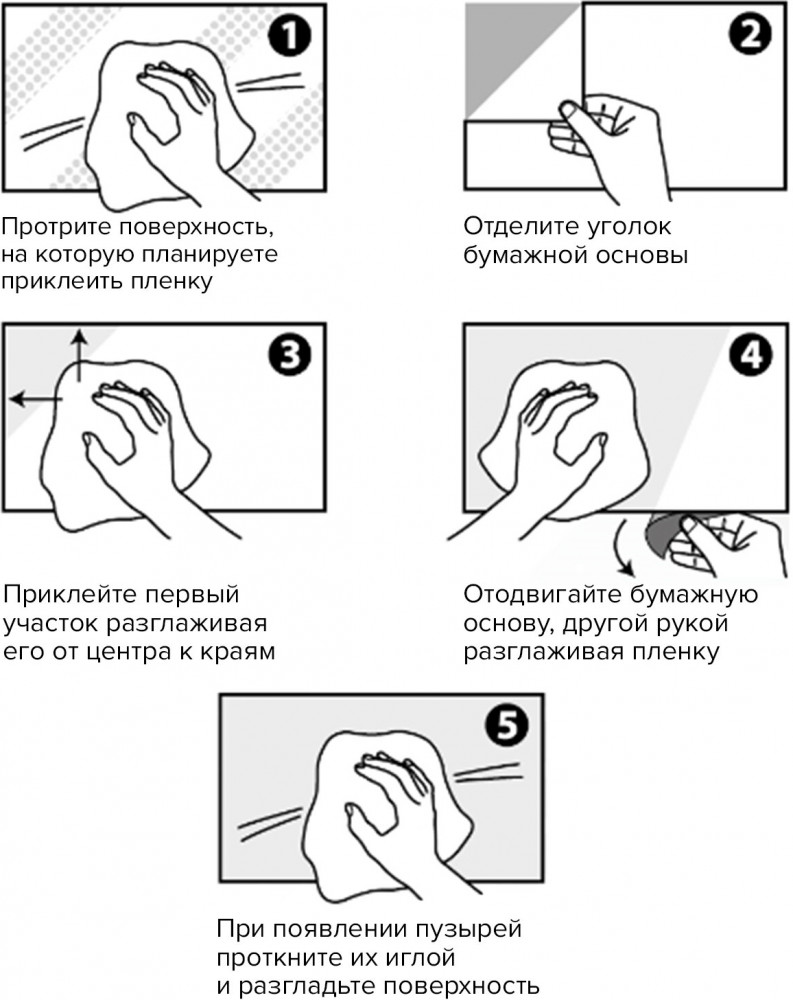 1

Протрите поверхность, на которую планируете приклеить пленку

2

Отделите уголок бумажной основы

3

Приклейте первый участок разглаживая его от центра к краям

4

Отодвигайте бумажную основу, другой рукой разглаживая пленку

5

При появлении пузырей проткните их иглой и разгладьте поверхность