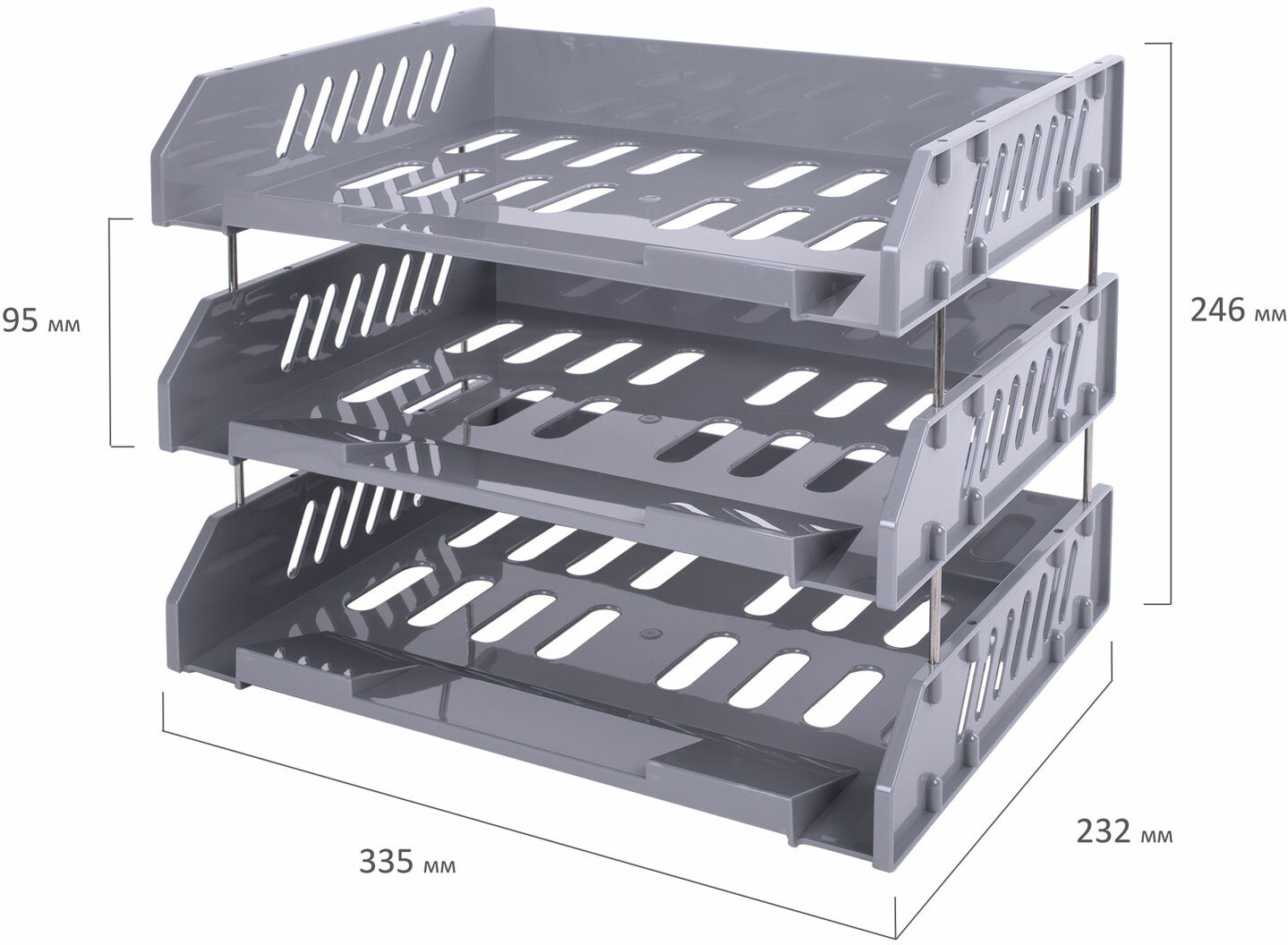 95 мм

246 мм

335 мм

232 мм