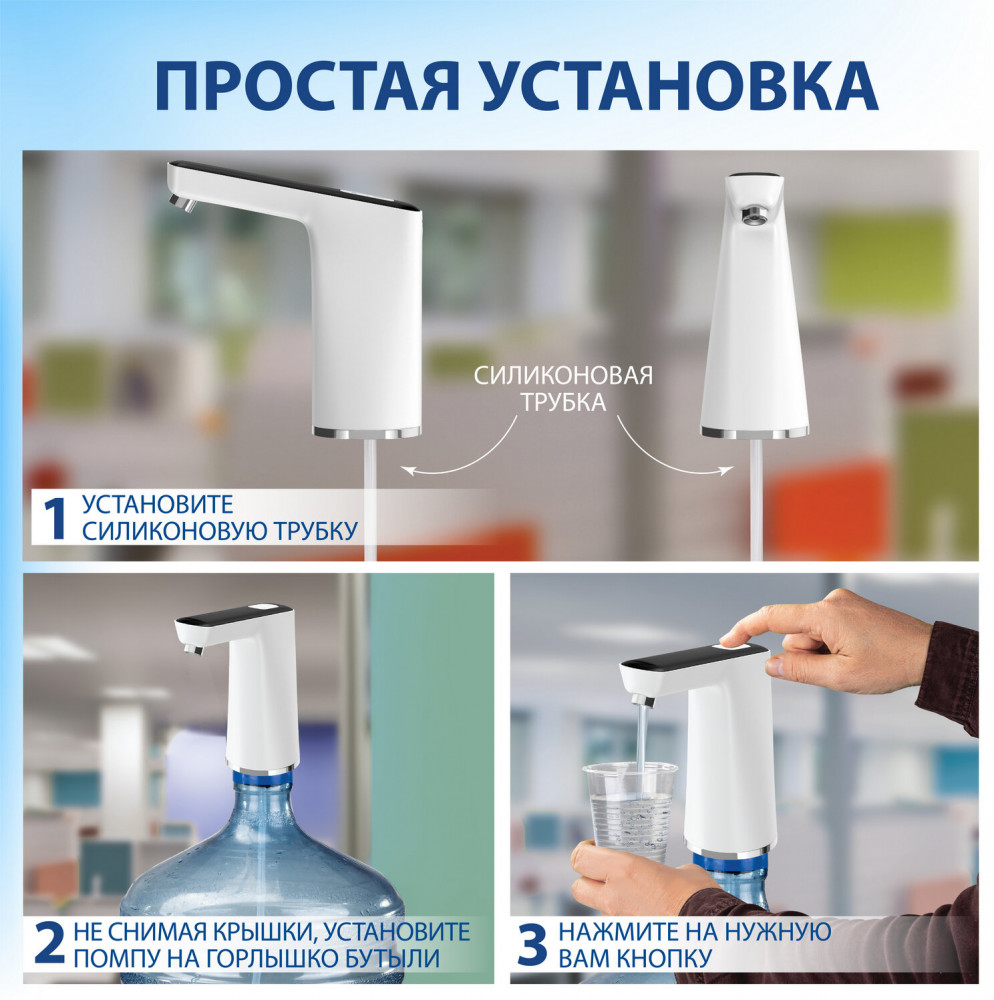 ПРОСТАЯ УСТАНОВКА

СИЛИКОНОВАЯ ТРУБКА

1 УСТАНОВИТЕ СИЛИКОНОВУЮ ТРУБКУ

2 НЕ СНИМАЯ КРЫШКИ, УСТАНОВИТЕ ПОМПУ НА ГОРЛЫШКО БУТЫЛИ

3 НАЖМИТЕ НА НУЖНУЮ ВАМ КНОПКУ