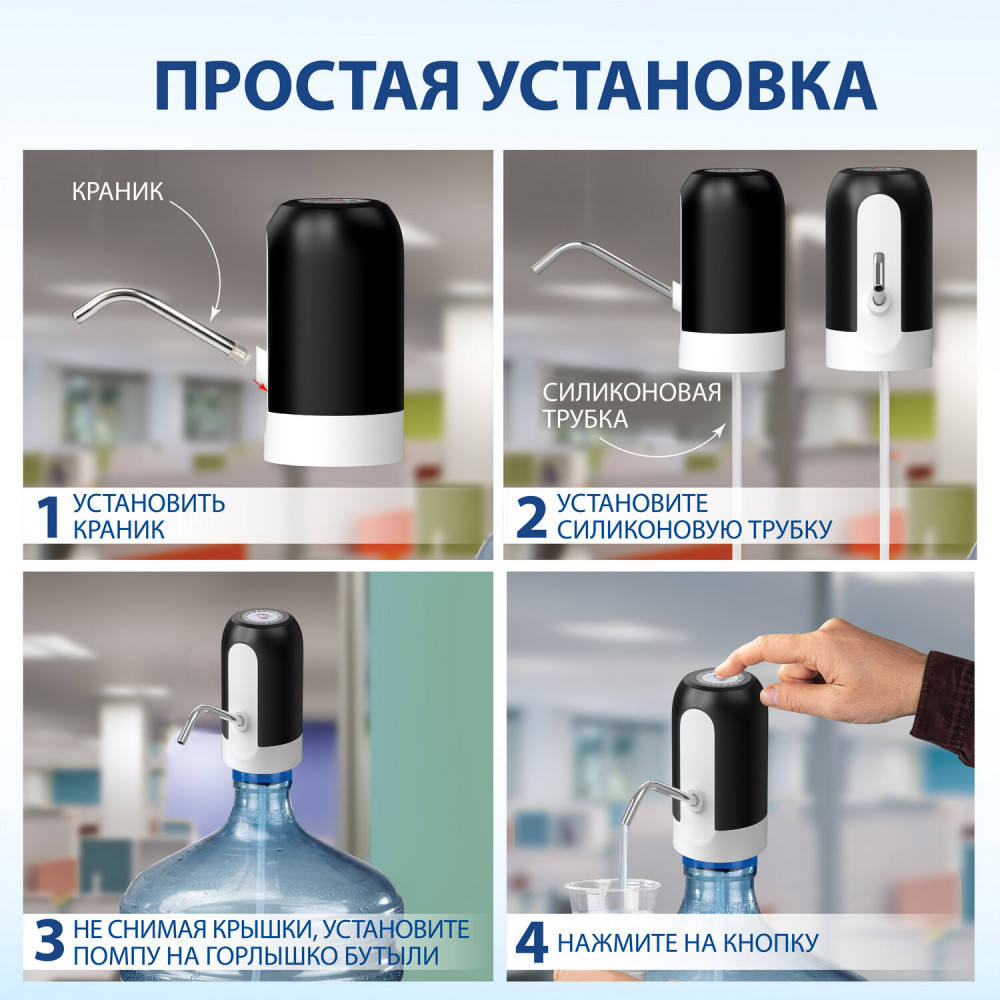 ПРОСТАЯ УСТАНОВКА

КРАНИК

1 УСТАНОВИТЬ КРАНИК

СИЛИКОНОВАЯ ТРУБКА

2 УСТАНОВИТЕ СИЛИКОНОВУЮ ТРУБКУ

3 НЕ СНИМАЯ КРЫШКИ, УСТАНОВИТЕ ПОМПУ НА ГОРЛЫШКО БУТЫЛИ

4 НАЖМИТЕ НА КНОПКУ