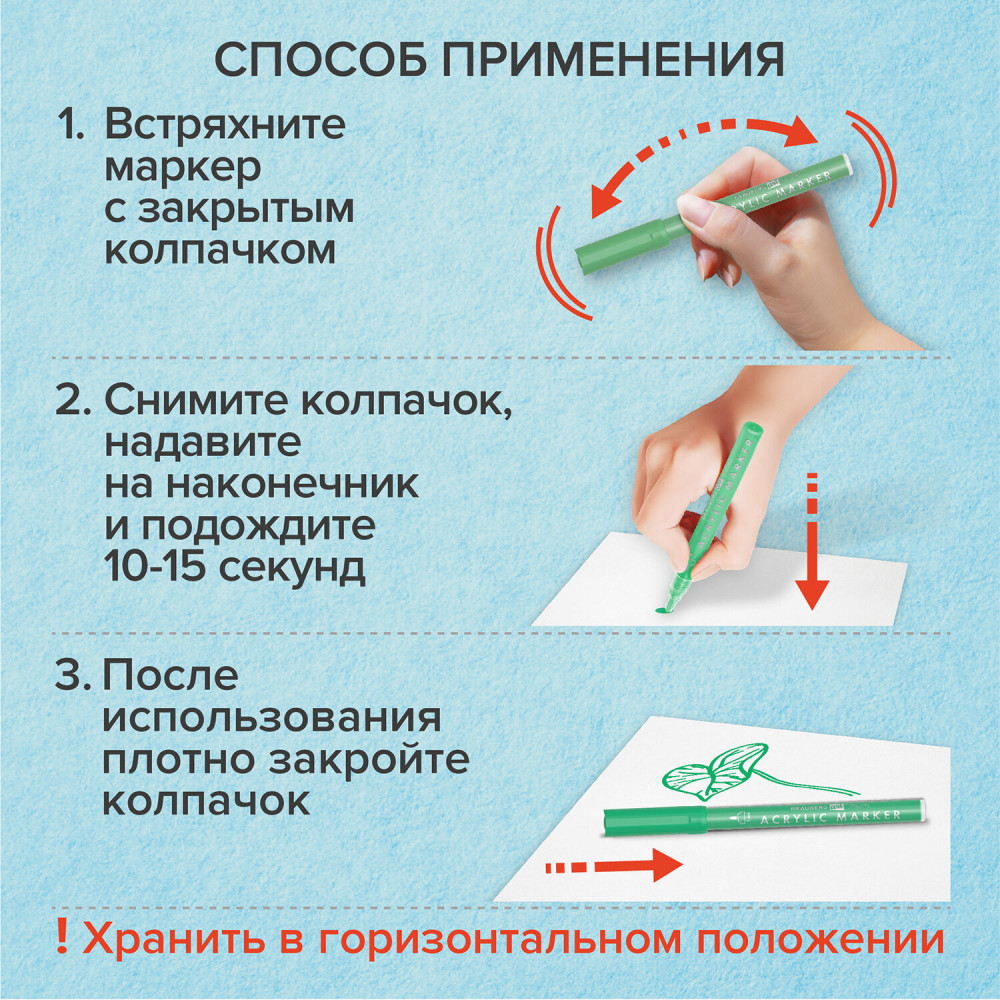 СПОСОБ ПРИМЕНЕНИЯ

1. Встряхните маркер с закрытым колпачком

ACRYLIC MARKER

2. Снимите колпачок, надавите на наконечник и подождите 10-15 секунд

3. После использования плотно закройте колпачок

ACRYLIC MARKER

! Хранить в горизонтальном положении