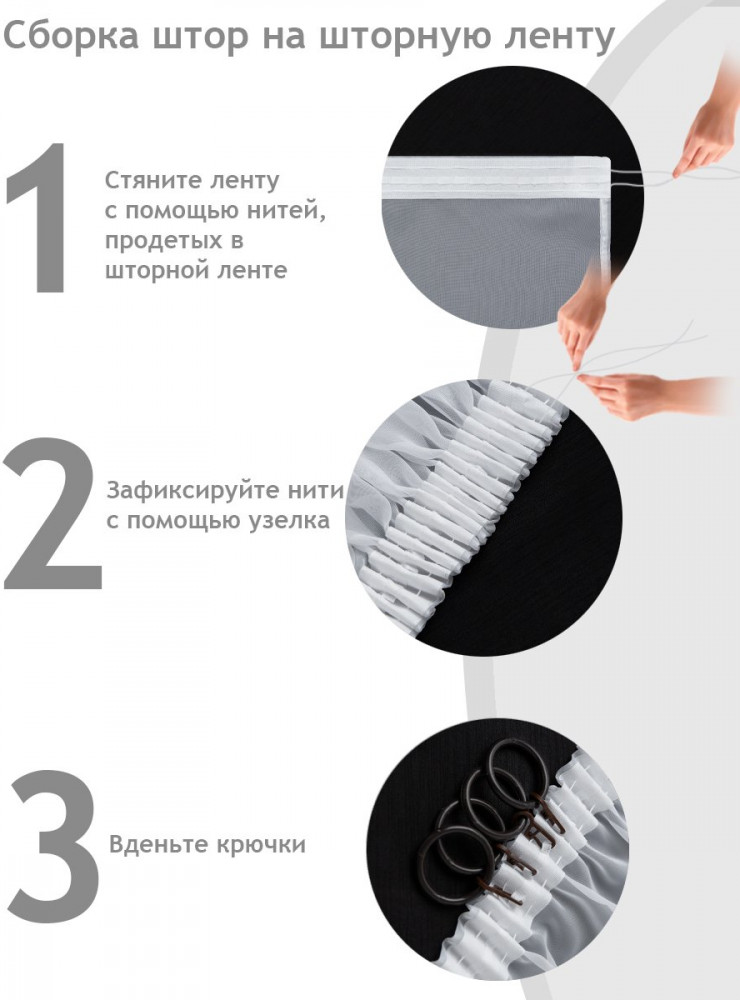 Сборка штор на шторную ленту

1

Стяните ленту с помощью нитей, продетых в шторной ленте

2

Зафиксируйте нити с помощью узелка

3

Вденьте крючки