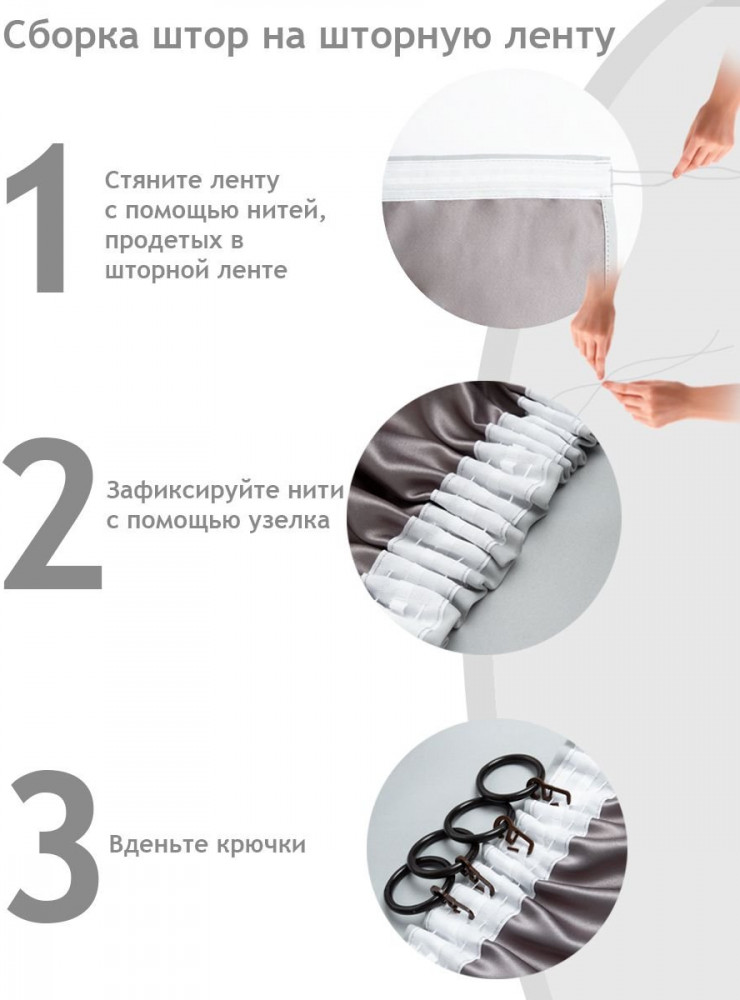 Сборка штор на шторную ленту

1

Стяните ленту с помощью нитей, продетых в шторной ленте

2

Зафиксируйте нити с помощью узелка

3

Вденьте крючки