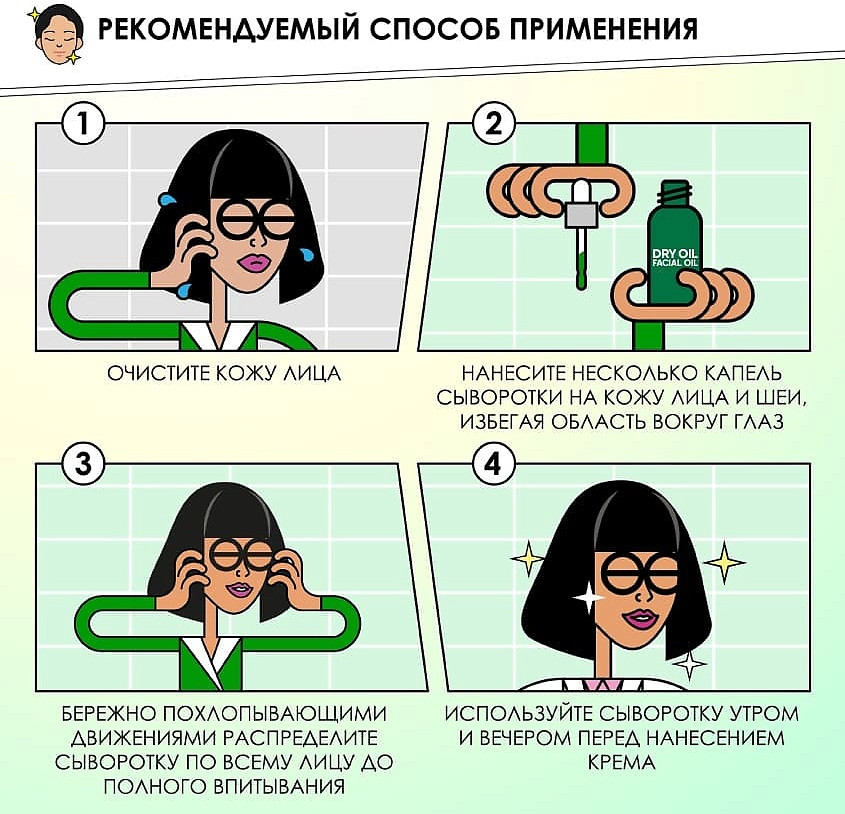 РЕКОМЕНДУЕМЫЙ СПОСОБ ПРИМЕНЕНИЯ

1

ОЧИСТИТЕ КОЖУ ЛИЦА

2

DRY OIL
FACIAL OIL

НАНЕСИТЕ НЕСКОЛЬКО КАПЕЛЬ СЫВОРОТКИ НА КОЖУ ЛИЦА И ШЕИ, ИЗБЕГАЯ ОБЛАСТЬ ВОКРУГ ГЛАЗ

3

БЕРЕЖНО ПОХЛОПЫВАЮЩИМИ ДВИЖЕНИЯМИ РАСПРЕДЕЛИТЕ СЫВОРОТКУ ПО ВСЕМУ ЛИЦУ ДО ПОЛНОГО ВПИТЫВАНИЯ

4

ИСПОЛЬЗУЙТЕ СЫВОРОТКУ УТРОМ И ВЕЧЕРОМ ПЕРЕД НАНЕСЕНИЕМ КРЕМА