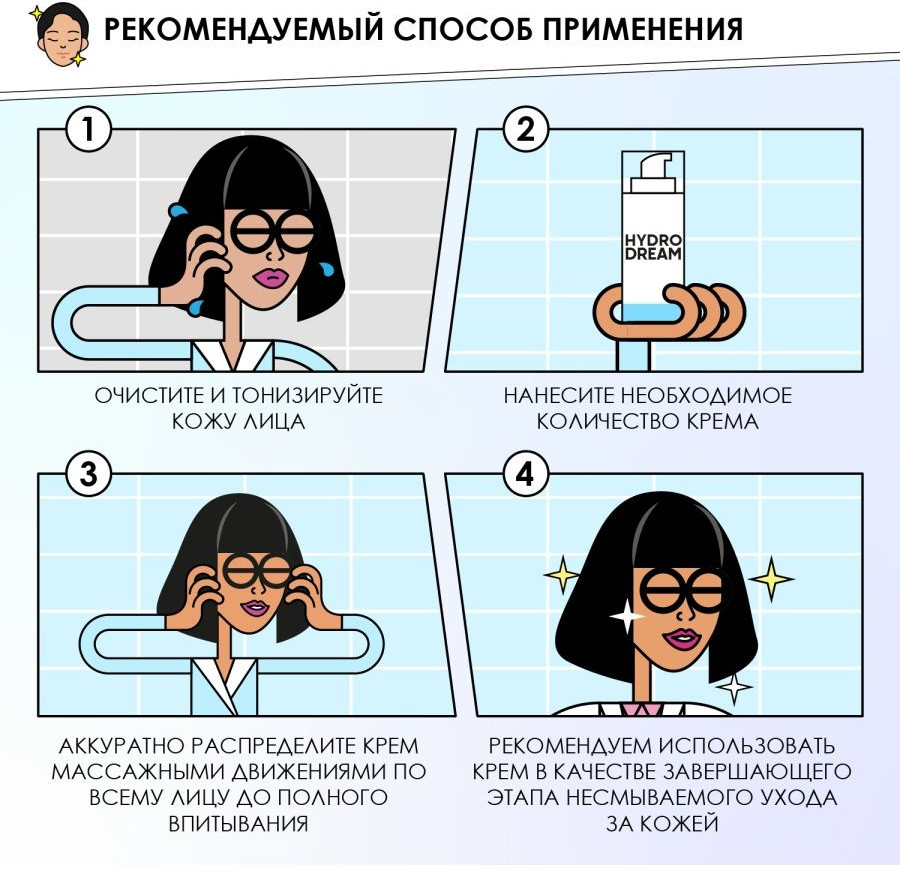 РЕКОМЕНДУЕМЫЙ СПОСОБ ПРИМЕНЕНИЯ

1

ОЧИСТИТЕ И ТОНИЗИРУЙТЕ КОЖУ ЛИЦА

2

HYDRO DREAM

НАНЕСИТЕ НЕОБХОДИМОЕ КОЛИЧЕСТВО КРЕМА

3

АККУРАТНО РАСПРЕДЕЛИТЕ КРЕМ МАССАЖНЫМИ ДВИЖЕНИЯМИ ПО ВСЕМУ ЛИЦУ ДО ПОЛНОГО ВПИТЫВАНИЯ

4

РЕКОМЕНДУЕМ ИСПОЛЬЗОВАТЬ КРЕМ В КАЧЕСТВЕ ЗАВЕРШАЮЩЕГО ЭТАПА НЕСМЫВАЕМОГО УХОДА ЗА КОЖЕЙ