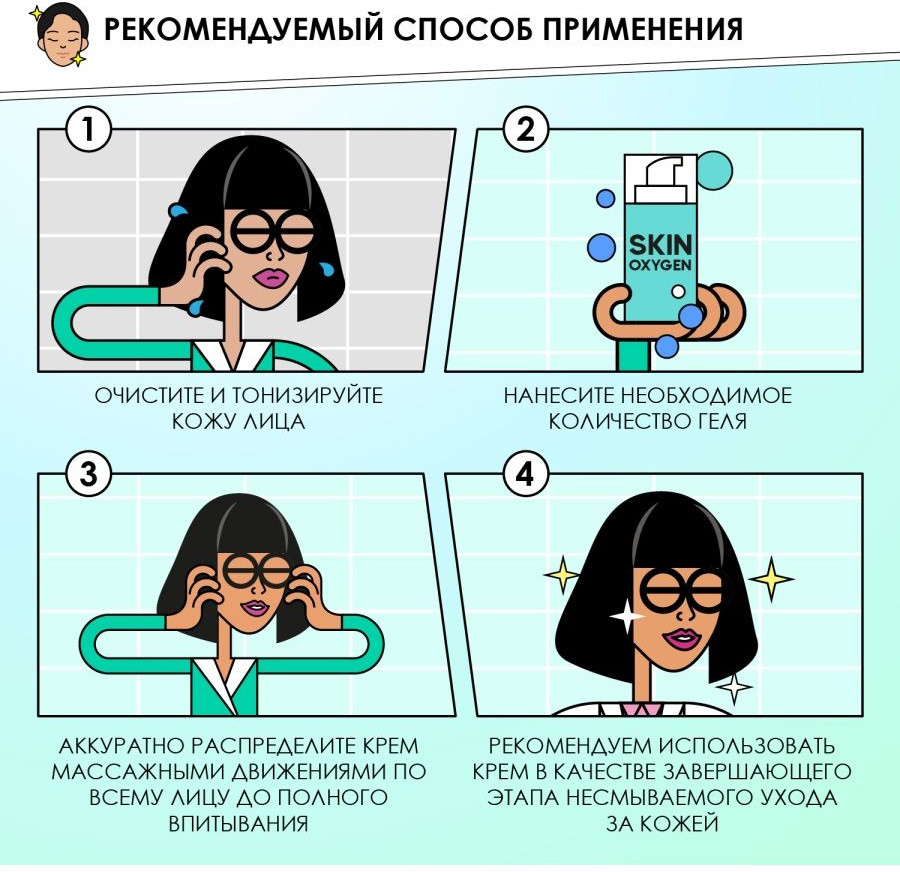 РЕКОМЕНДУЕМЫЙ СПОСОБ ПРИМЕНЕНИЯ

1

ОЧИСТИТЕ И ТОНИЗИРУЙТЕ КОЖУ ЛИЦА

2

SKIN OXYGEN

НАНЕСИТЕ НЕОБХОДИМОЕ КОЛИЧЕСТВО ГЕЛЯ

3

АККУРАТНО РАСПРЕДЕЛИТЕ КРЕМ МАССАЖНЫМИ ДВИЖЕНИЯМИ ПО ВСЕМУ ЛИЦУ ДО ПОЛНОГО ВПИТЫВАНИЯ

4

РЕКОМЕНДУЕМ ИСПОЛЬЗОВАТЬ КРЕМ В КАЧЕСТВЕ ЗАВЕРШАЮЩЕГО ЭТАПА НЕСМЫВАЕМОГО УХОДА ЗА КОЖЕЙ