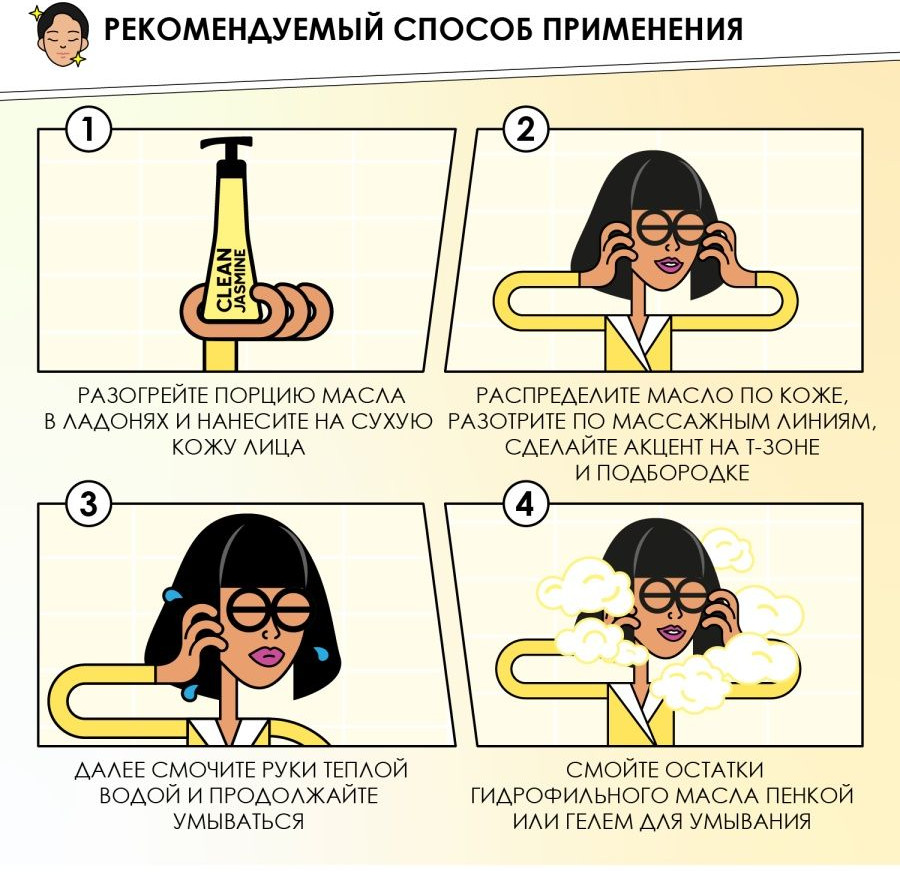 РЕКОМЕНДУЕМЫЙ СПОСОБ ПРИМЕНЕНИЯ

1

CLEAN JASMINE

РАЗОГРЕЙТЕ ПОРЦИЮ МАСЛА В ЛАДОНЯХ И НАНЕСИТЕ НА СУХУЮ КОЖУ ЛИЦА

2

РАСПРЕДЕЛИТЕ МАСЛО ПО КОЖЕ, РАЗОТРИТЕ ПО МАССАЖНЫМ ЛИНИЯМ, СДЕЛАЙТЕ АКЦЕНТ НА Т-ЗОНЕ И ПОДБОРОДКЕ

3

ДАЛЕЕ СМОЧИТЕ РУКИ ТЕПЛОЙ ВОДОЙ И ПРОДОЛЖАЙТЕ УМЫВАТЬСЯ

4

СМОЙТЕ ОСТАТКИ ГИДРОФИЛЬНОГО МАСЛА ПЕНКОЙ ИЛИ ГЕЛЕМ ДЛЯ УМЫВАНИЯ