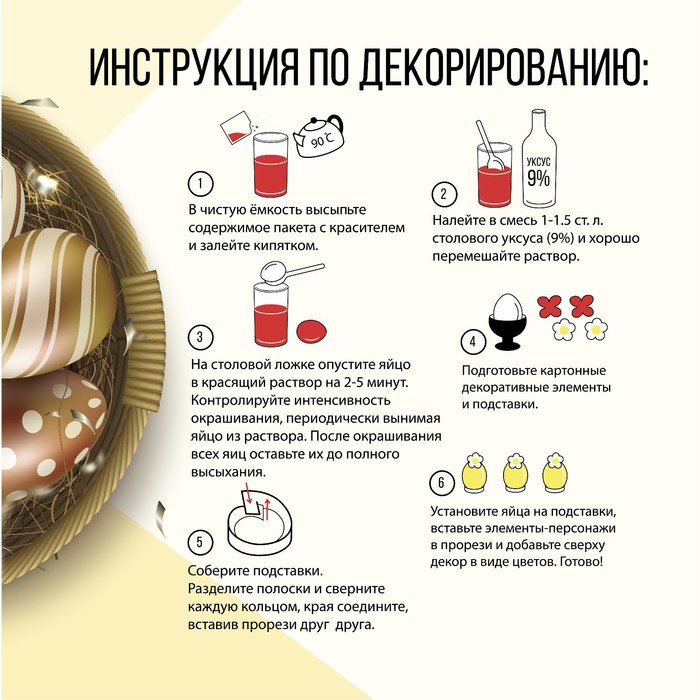 ИНСТРУКЦИЯ ПО ДЕКОРИРОВАНИЮ:

90°C

1

В чистую ёмкость высыпьте содержимое пакета с красителем и залейте кипятком.

УКСУС 9%

2

Налейте в смесь 1-1.5 ст. л. столового уксуса (9%) и хорошо перемешайте раствор.

3

На столовой ложке опустите яйцо в красящий раствор на 2-5 минут. Контролируйте интенсивность окрашивания, периодически вынимая яйцо из раствора. После окрашивания всех яиц оставьте их до полного высыхания.

4

Подготовьте картонные декоративные элементы и подставки.

5

Соберите подставки. Разделите полоски и сверните каждую кольцом, края соедините, вставив прорези друг друга.

6

Установите яйца на подставки, вставьте элементы-персонажи в прорези и добавьте сверху декор в виде цветов. Готово!