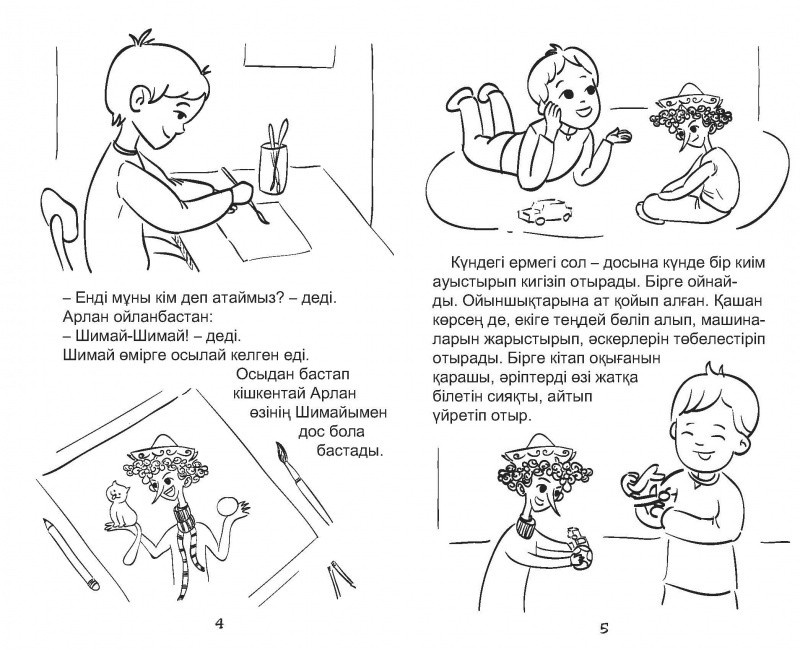 – Енді мұны кім деп атаймыз? – деді.
Арлан ойланбастан:
– Шимай-Шимай! – деді.
Шимай өмірге осылай келген еді.

Осыдан бастап кішкентай Арлан өзінің Шимайымен дос бола бастады.

4

Күндегі ермегі сол – досына күнде бір киім ауыстырып кигізіп отырады. Бірге ойнайды. Ойыншықтарына ат қойып алған. Қашан көрсең де, екіге теңдей бөліп алып, машиналарын жарыстырып, әскерлерін төбелестіріп отырады. Бірге кітап оқығанын қарашы, әріптерді өзі жатқа білетін сияқты, айтып үйретіп отыр.

5