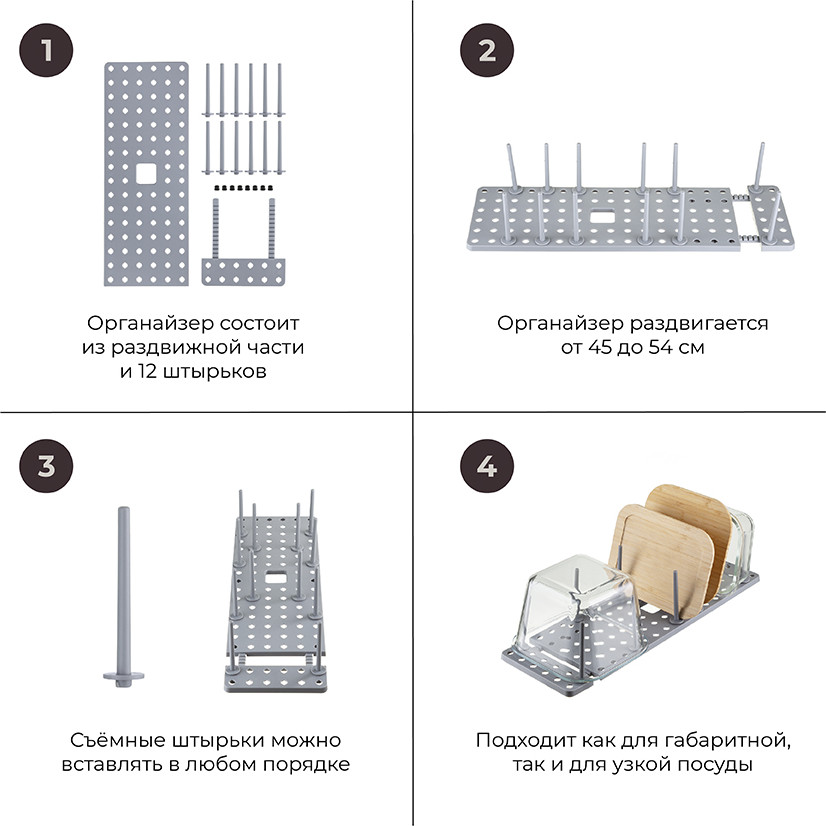 1

Органайзер состоит из раздвижной части и 12 штырьков

2

Органайзер раздвигается от 45 до 54 см

3

Съёмные штырьки можно вставлять в любом порядке

4

Подходит как для габаритной, так и для узкой посуды