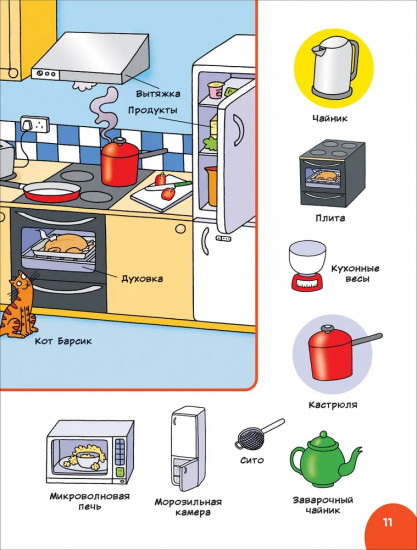 Вытяжка

Продукты

Духовка

Кот Барсик

Чайник

Плита

Кухонные весы

Кастрюля

Микроволновая печь

Морозильная камера

Сито

Заварочный чайник

11