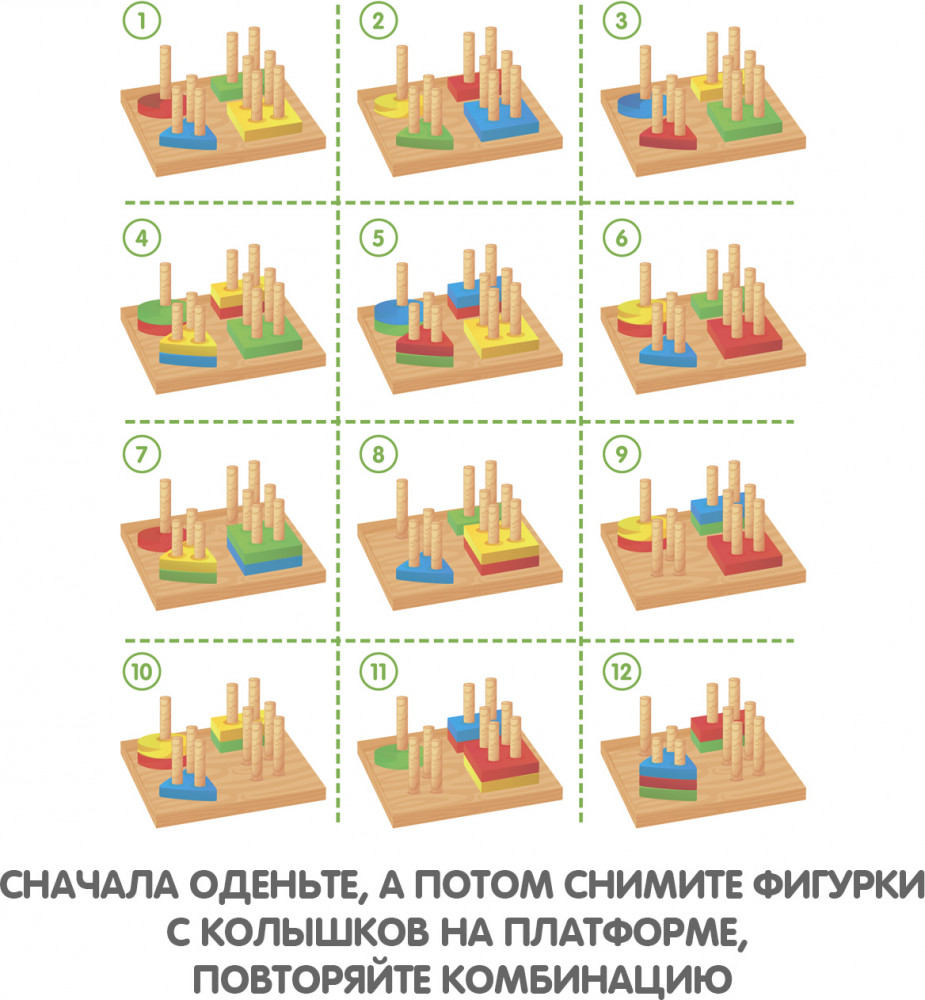 1

2

3

4

5

6

7

8

9

10

11

12

СНАЧАЛА ОДЕНЬТЕ, А ПОТОМ СНИМИТЕ ФИГУРКИ С КОЛЫШКОВ НА ПЛАТФОРМЕ, ПОВТОРЯЙТЕ КОМБИНАЦИЮ