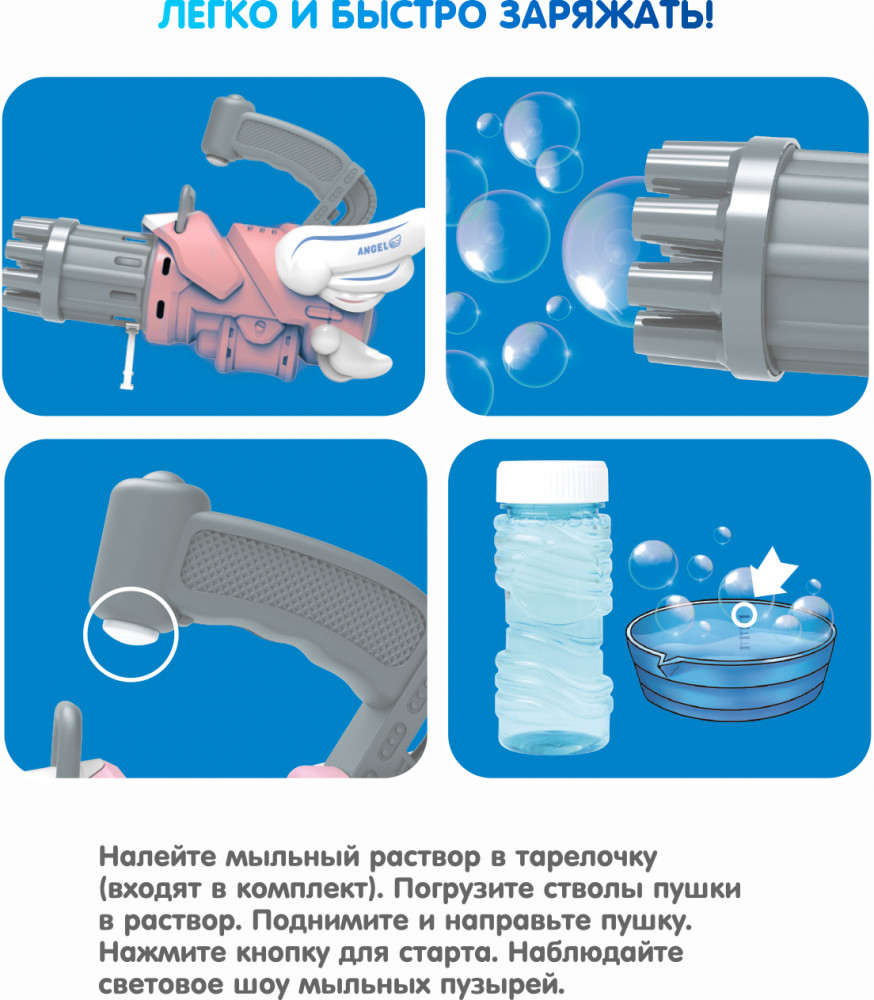 ЛЕГКО И БЫСТРО ЗАРЯЖАТЬ!

ANGEL

Налейте мыльный раствор в тарелочку (входят в комплект). Погрузите стволы пушки в раствор. Поднимите и направьте пушку. Нажмите кнопку для старта. Наблюдайте световое шоу мыльных пузырей.