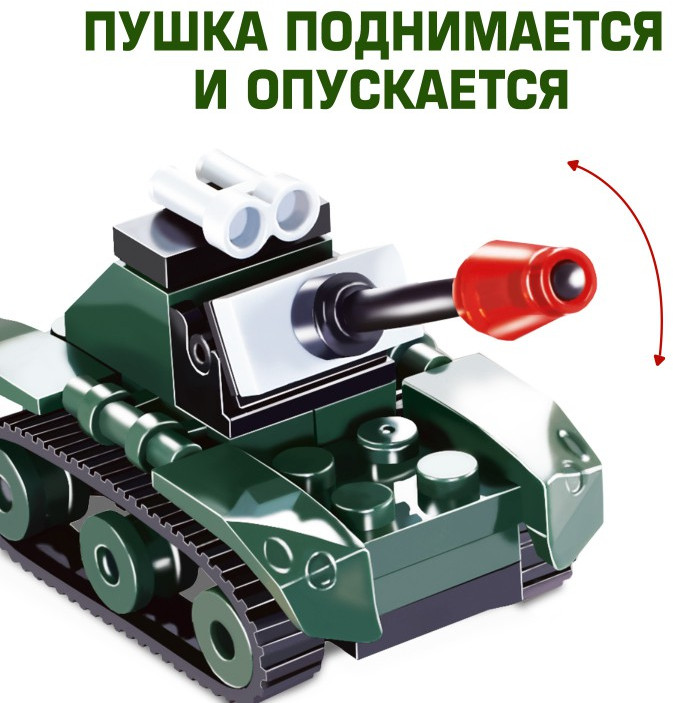 ПУШКА ПОДНИМАЕТСЯ И ОПУСКАЕТСЯ