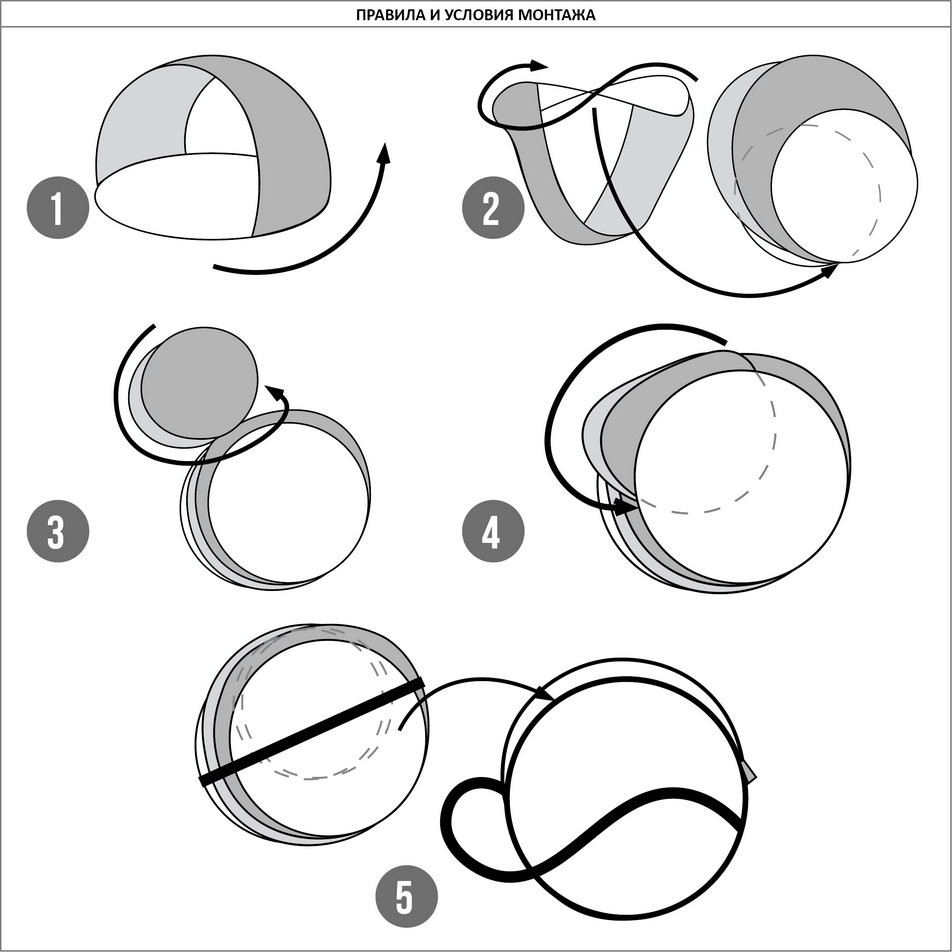 ПРАВИЛА И УСЛОВИЯ МОНТАЖА

1

2

3

4

5