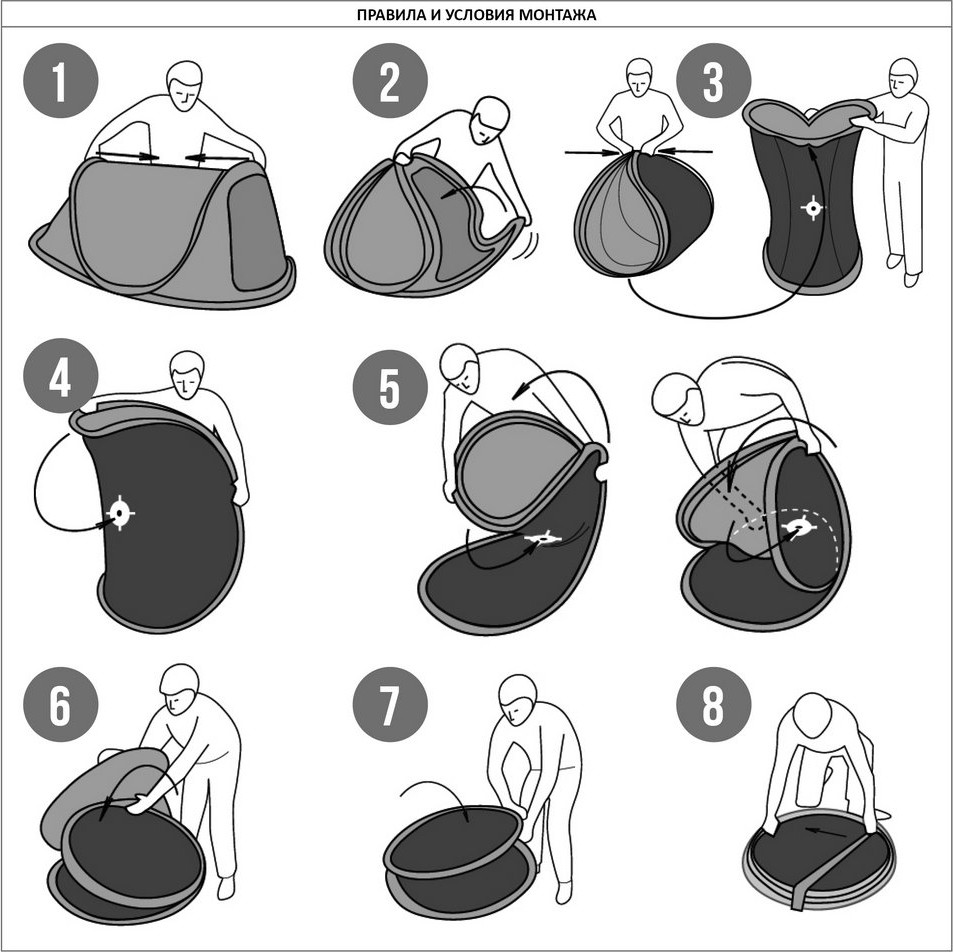 ПРАВИЛА И УСЛОВИЯ МОНТАЖА

1

2

3

4

5

6

7

8