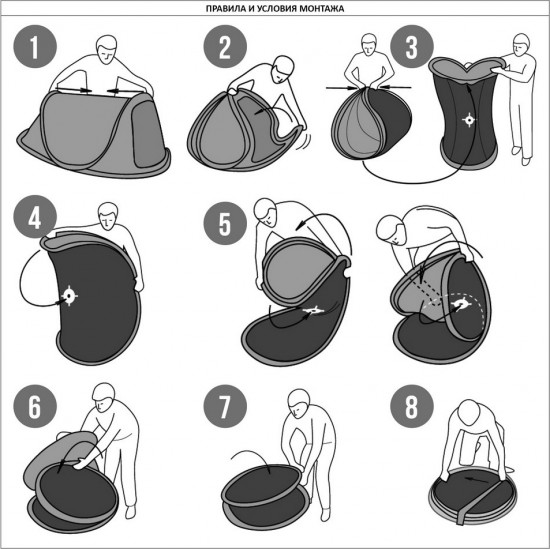 ПРАВИЛА И УСЛОВИЯ МОНТАЖА

1

2

3

4

5

6

7

8